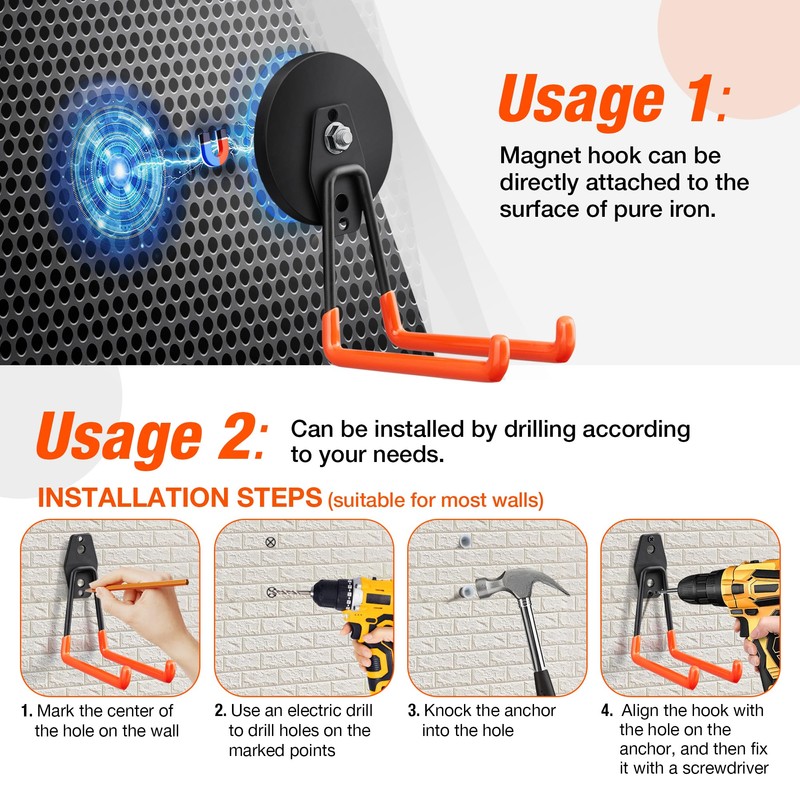 Usage 1:

Magnet hook can be directly attached to the surface of pure iron.

Usage 2: Can be installed by drilling according to your needs.

INSTALLATION STEPS (suitable for most walls)

1. Mark the center of the hole on the wall

2. Use an electric drill to drill holes on the marked points

3. Knock the anchor into the hole

4. Align the hook with the hole on the anchor, and then fix it with a screwdriver