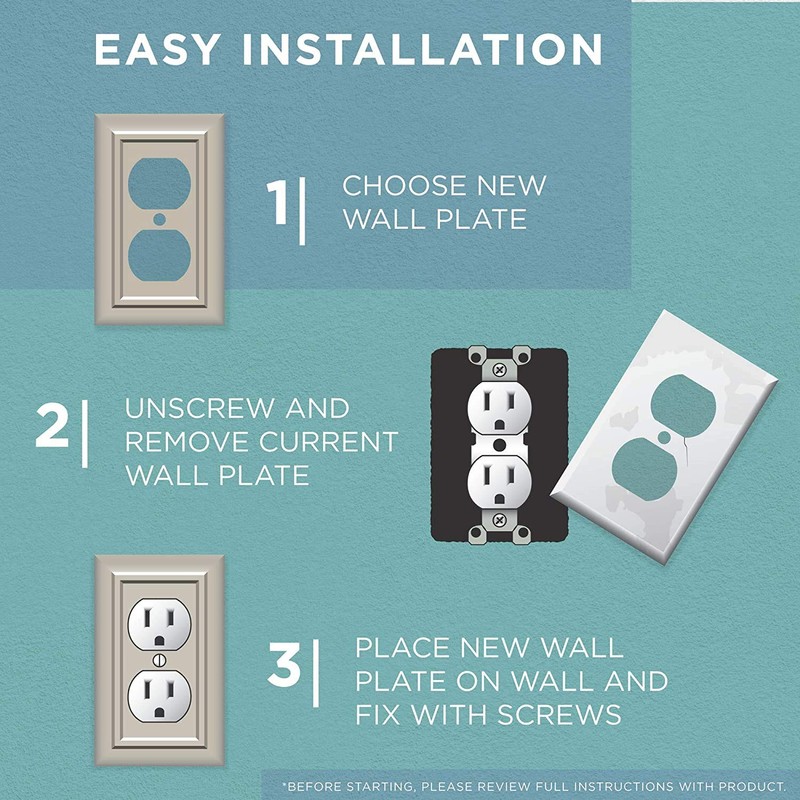 EASY INSTALLATION

1| CHOOSE NEW WALL PLATE

2| UNSCREW AND REMOVE CURRENT WALL PLATE

3| PLACE NEW WALL PLATE ON WALL AND FIX WITH SCREWS

*BEFORE STARTING, PLEASE REVIEW FULL INSTRUCTIONS WITH PRODUCT.