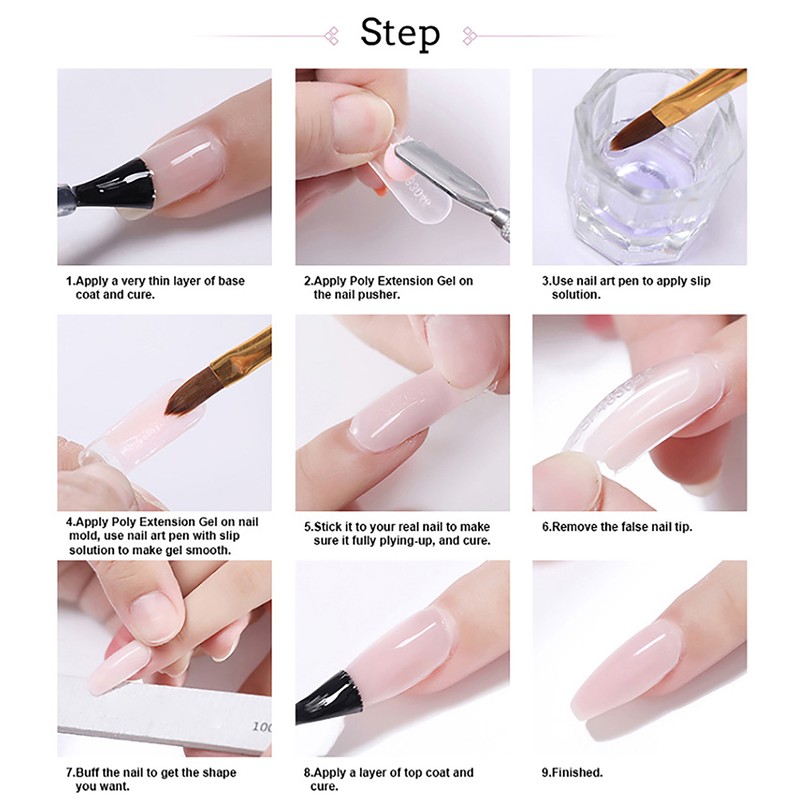 Step

1.Apply a very thin layer of base coat and cure.

2.Apply Poly Extension Gel on the nail pusher.

3.Use nail art pen to apply slip solution.

4.Apply Poly Extension Gel on nail mold, use nail art pen with slip solution to make gel smooth.

5.Stick it to your real nail to make sure it fully plying-up, and cure.

6.Remove the false nail tip.

100

7.Buff the nail to get the shape you want.

8.Apply a layer of top coat and cure.

9.Finished.