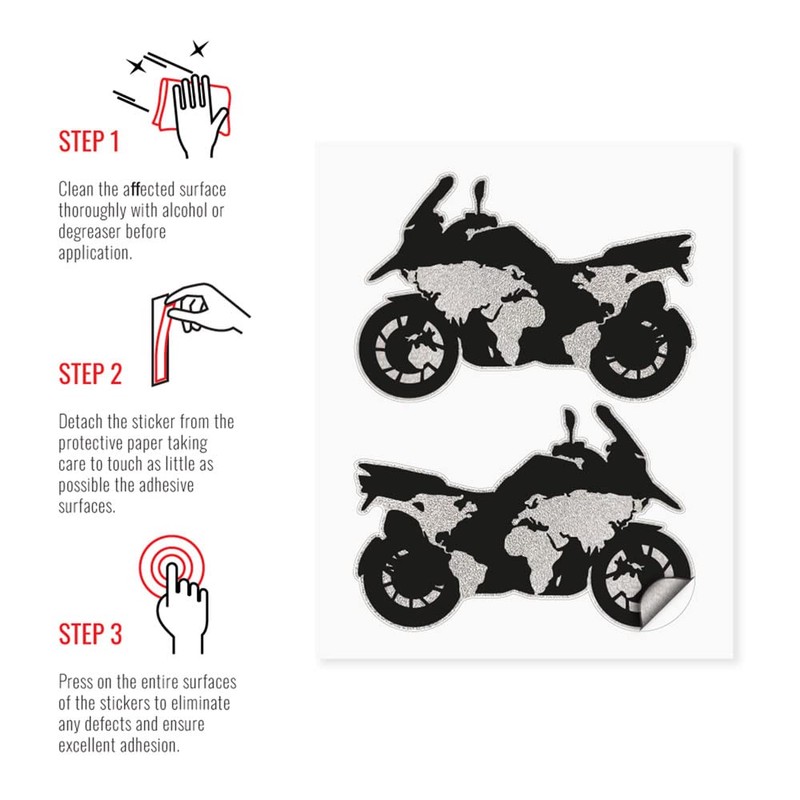 STEP 1

Clean the affected surface thoroughly with alcohol or degreaser before application.

STEP 2

Detach the sticker from the protective paper taking care to touch as little as possible the adhesive surfaces.

STEP 3

Press on the entire surfaces of the stickers to eliminate any defects and ensure excellent adhesion.