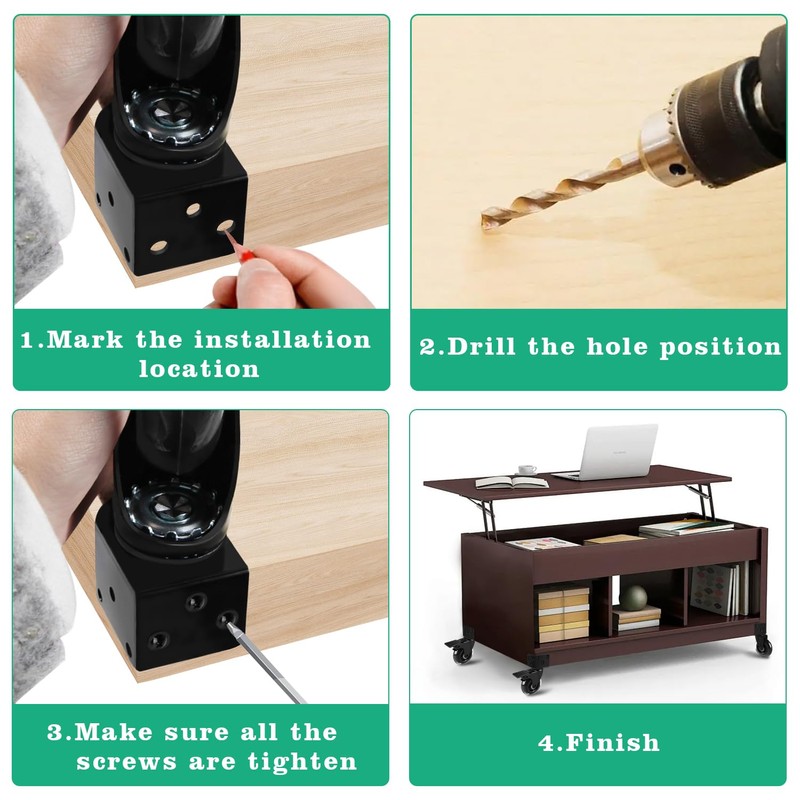 1.Mark the installation location

2.Drill the hole position

3.Make sure all the screws are tighten

4.Finish