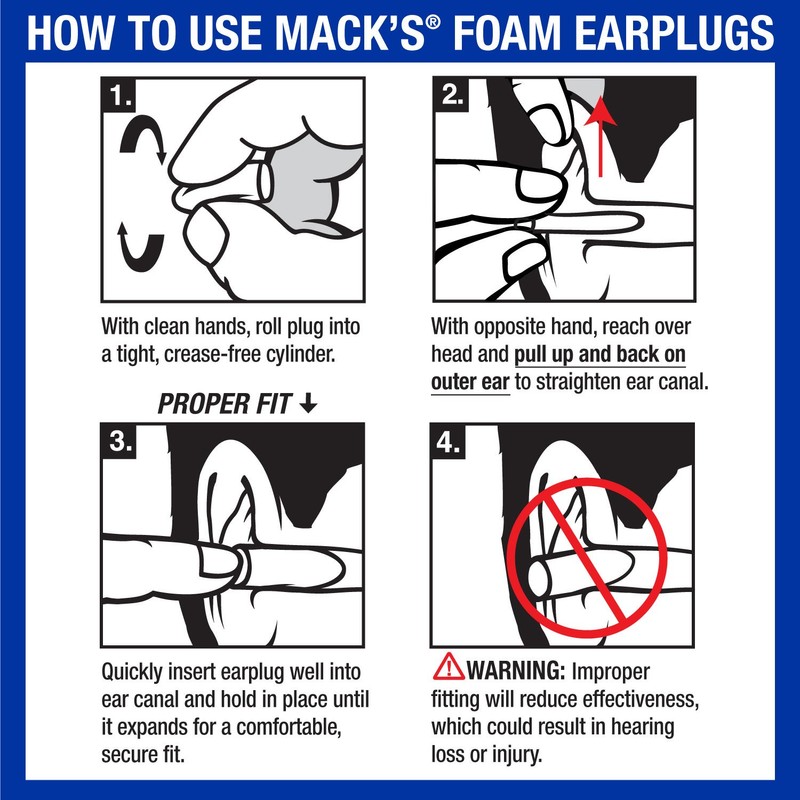 HOW TO USE MACK'S® FOAM EARPLUGS

1.

With clean hands, roll plug into a tight, crease-free cylinder.

2.

With opposite hand, reach over head and pull up and back on outer ear to straighten ear canal.

PROPER FIT ↓

3.

Quickly insert earplug well into ear canal and hold in place until it expands for a comfortable, secure fit.

4.

WARNING: Improper fitting will reduce effectiveness, which could result in hearing loss or injury.