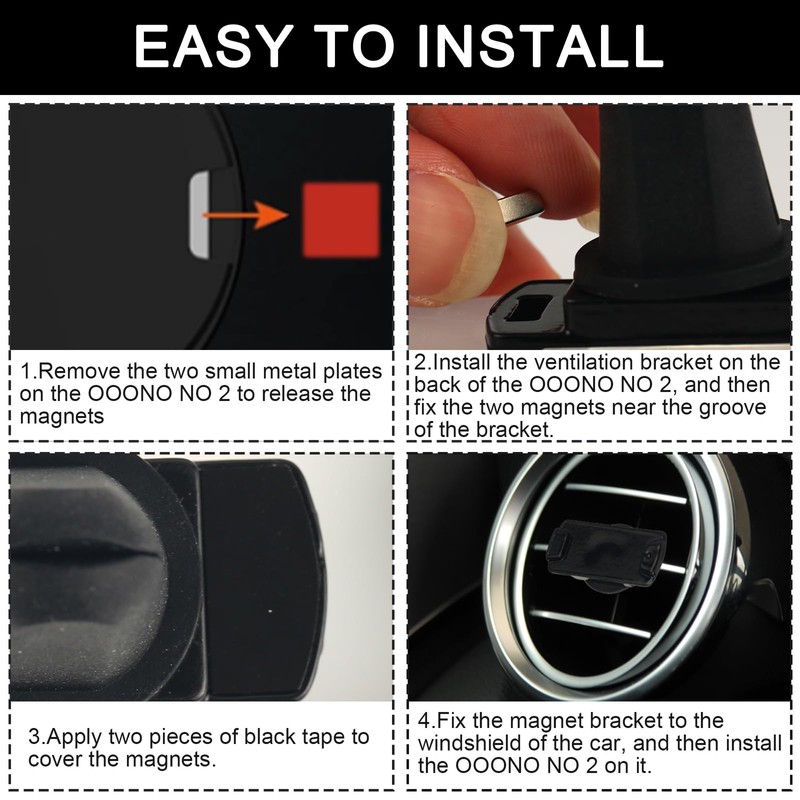 EASY TO INSTALL

1.Remove the two small metal plates on the OOONO NO 2 to release the magnets

2.Install the ventilation bracket on the back of the OOONO NO 2, and then fix the two magnets near the groove of the bracket.

3.Apply two pieces of black tape to cover the magnets.

4.Fix the magnet bracket to the windshield of the car, and then install the OOONO NO 2 on it.