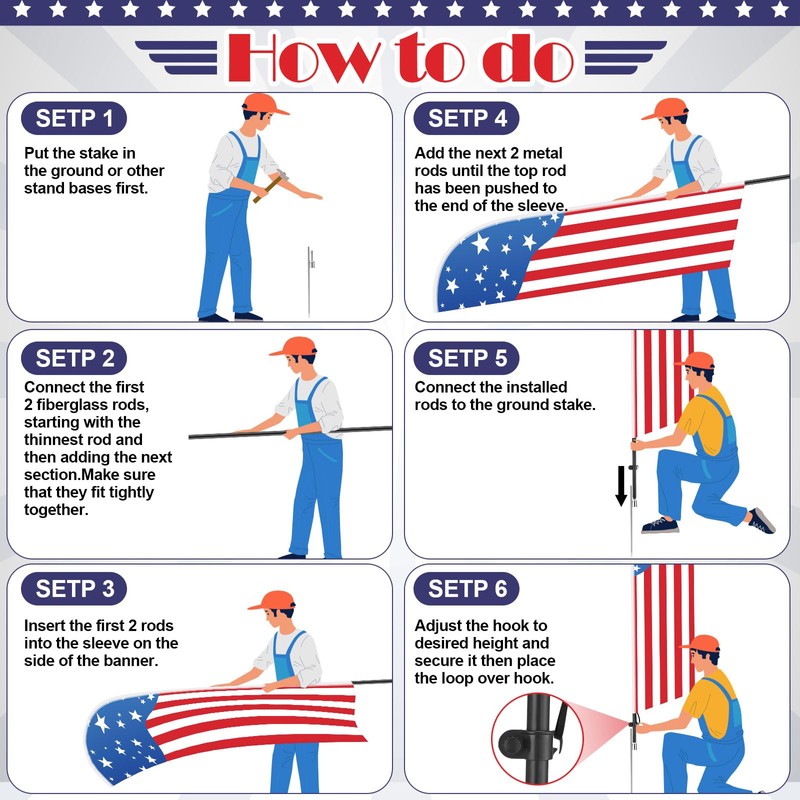 How to do

SETP 1

Put the stake in the ground or other stand bases first.

SETP 2

Connect the first 2 fiberglass rods, starting with the thinnest rod and then adding the next section.Make sure that they fit tightly together.

SETP 3

Insert the first 2 rods into the sleeve on the side of the banner.

SETP 4

Add the next 2 metal rods until the top rod has been pushed to the end of the sleeve.

SETP 5

Connect the installed rods to the ground stake.

SETP 6

Adjust the hook to desired height and secure it then place the loop over hook.