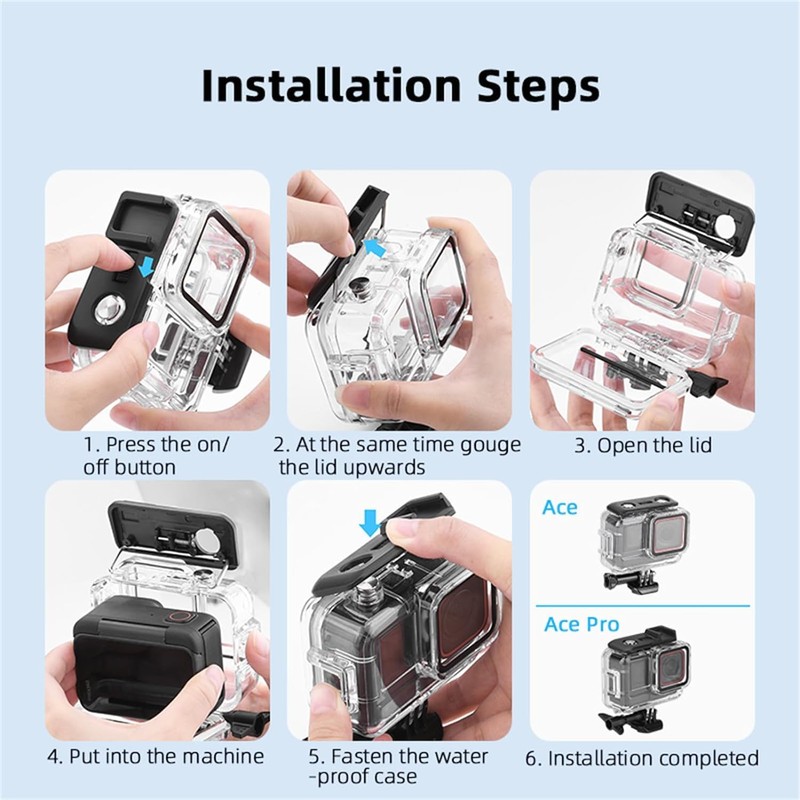 Installation Steps

1. Press the on/ off button

2. At the same time gouge the lid upwards

3. Open the lid

4. Put into the machine

5. Fasten the water -proof case

Ace

Ace Pro

6. Installation completed