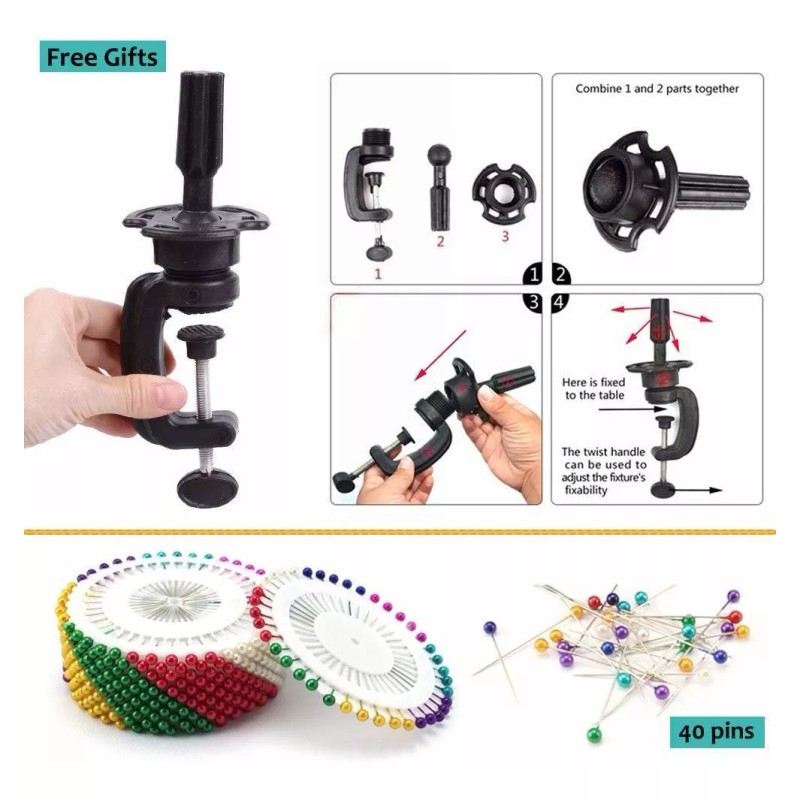 Free Gifts

1
2
3

Combine 1 and 2 parts together

1 2
3 4

Here is fixed to the table

The twist handle can be used to adjust the fixture's fixability

40 pins