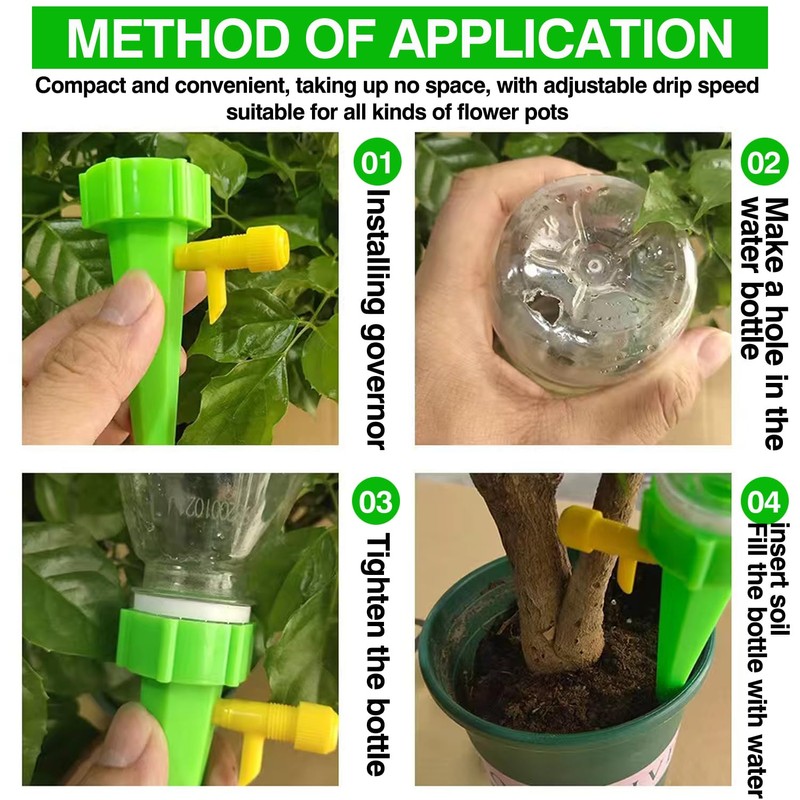 METHOD OF APPLICATION

Compact and convenient, taking up no space, with adjustable drip speed suitable for all kinds of flower pots

01
Installing governor

02
Make a hole in the water bottle

03
Tighten the bottle

04
insert soil
Fill the bottle with water