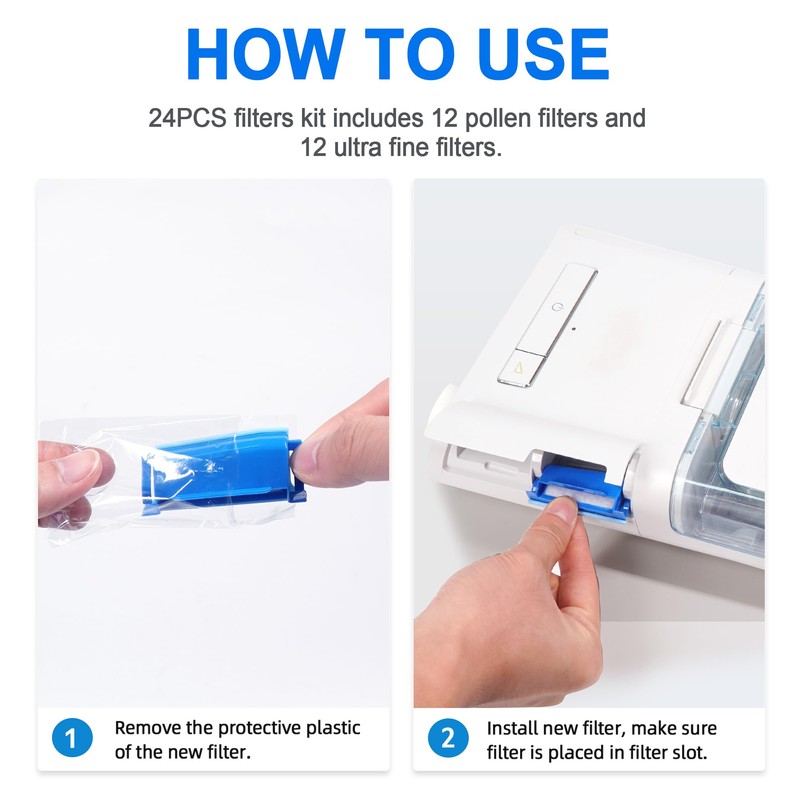 HOW TO USE

24PCS filters kit includes 12 pollen filters and 12 ultra fine filters.

1 Remove the protective plastic of the new filter.

2 Install new filter, make sure filter is placed in filter slot.