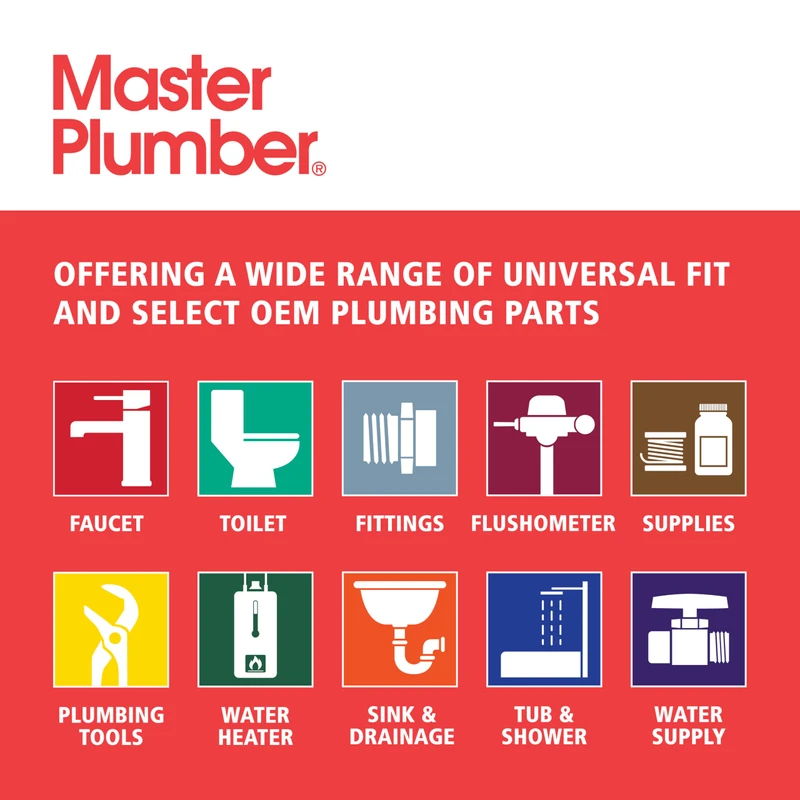 Master Plumber®

OFFERING A WIDE RANGE OF UNIVERSAL FIT AND SELECT OEM PLUMBING PARTS

FAUCET

TOILET

FITTINGS

FLUSHOMETER

SUPPLIES

PLUMBING TOOLS

WATER HEATER

SINK & DRAINAGE

TUB & SHOWER

WATER SUPPLY