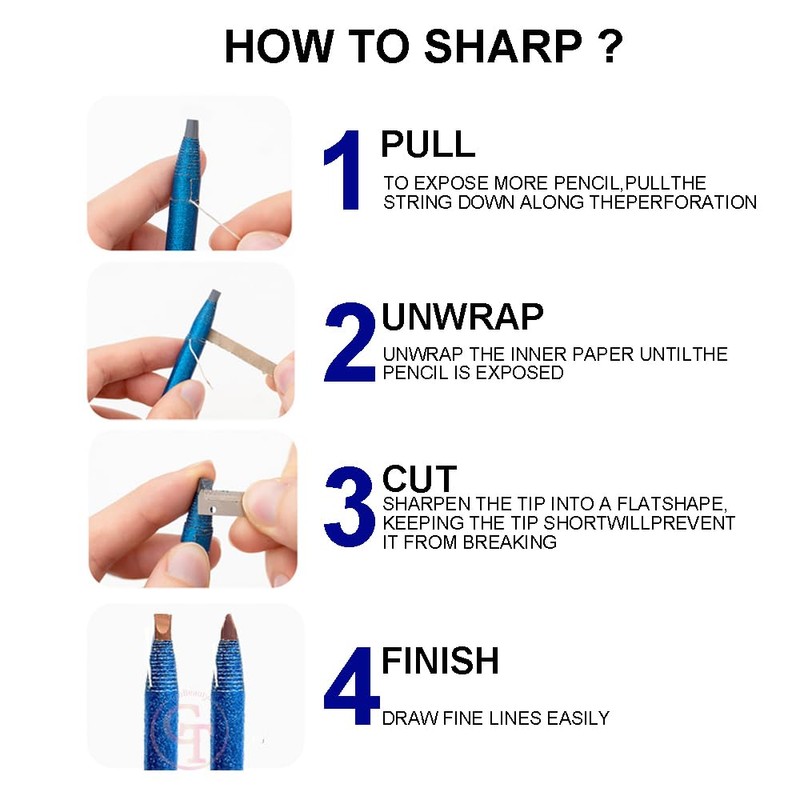 HOW TO SHARP ?

1 PULL

TO EXPOSE MORE PENCIL,PULLTHE STRING DOWN ALONG THEPERFORATION

2 UNWRAP

UNWRAP THE INNER PAPER UNTILTHE PENCIL IS EXPOSED

3 CUT

SHARPEN THE TIP INTO A FLATSHAPE, KEEPING THE TIP SHORTWILLPREVENT IT FROM BREAKING

4 FINISH

DRAW FINE LINES EASILY

GT