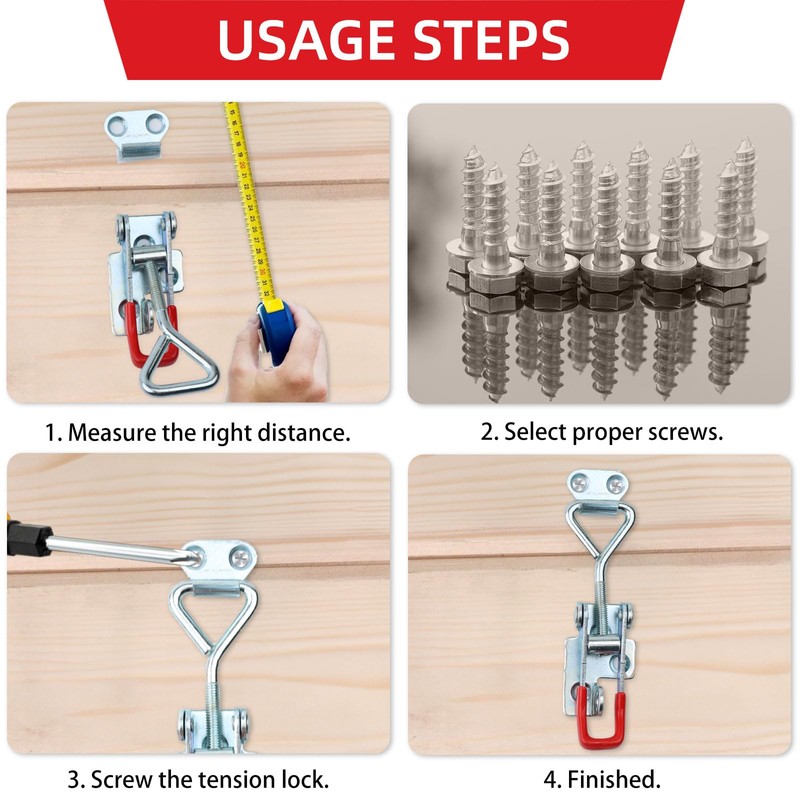 USAGE STEPS

1. Measure the right distance.

2. Select proper screws.

3. Screw the tension lock.

4. Finished.