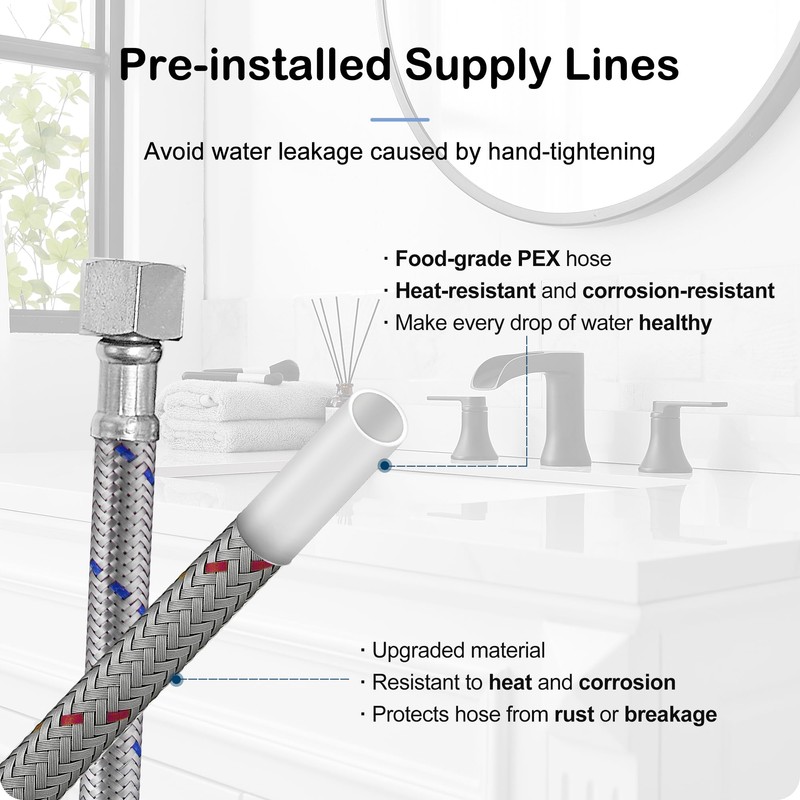 Pre-installed Supply Lines

Avoid water leakage caused by hand-tightening

· Food-grade PEX hose
· Heat-resistant and corrosion-resistant
· Make every drop of water healthy

· Upgraded material
· Resistant to heat and corrosion
· Protects hose from rust or breakage