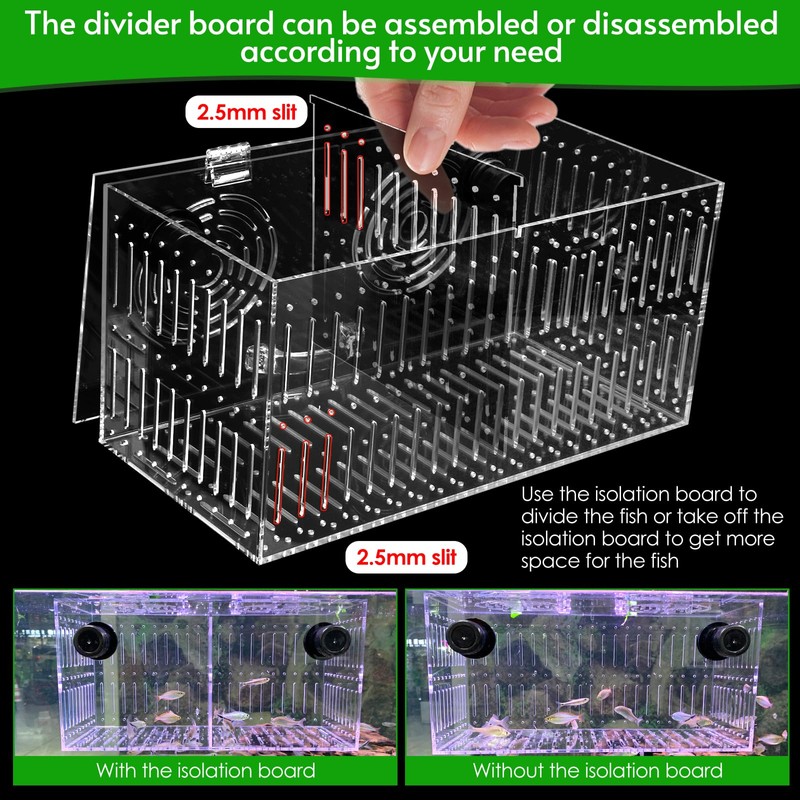 The divider board can be assembled or disassembled according to your need

2.5mm slit

Use the isolation board to divide the fish or take off the isolation board to get more space for the fish

2.5mm slit

With the isolation board

Without the isolation board