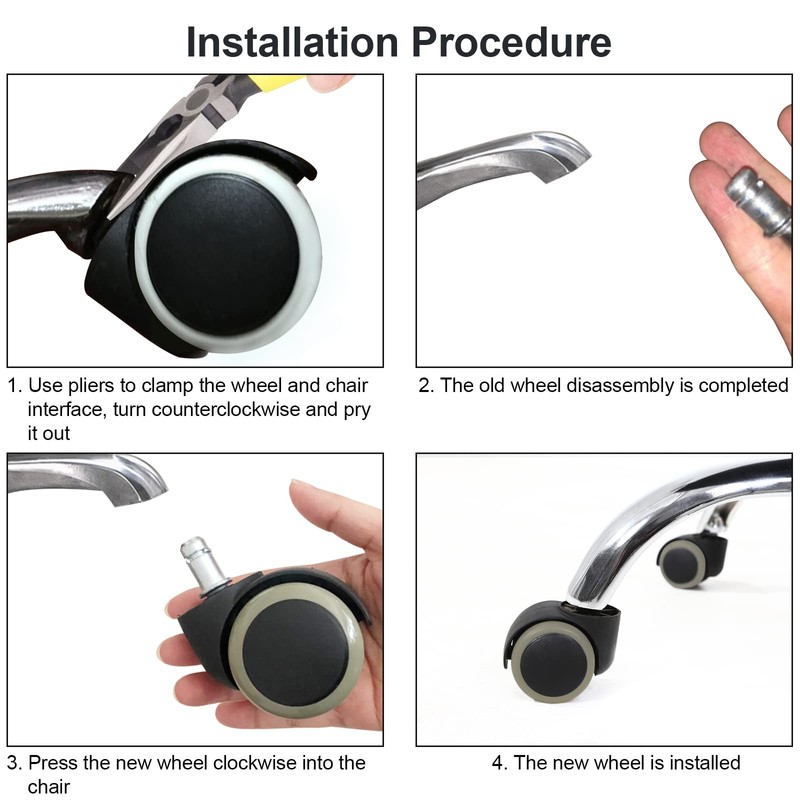 Installation Procedure

1. Use pliers to clamp the wheel and chair interface, turn counterclockwise and pry it out

2. The old wheel disassembly is completed

3. Press the new wheel clockwise into the chair

4. The new wheel is installed