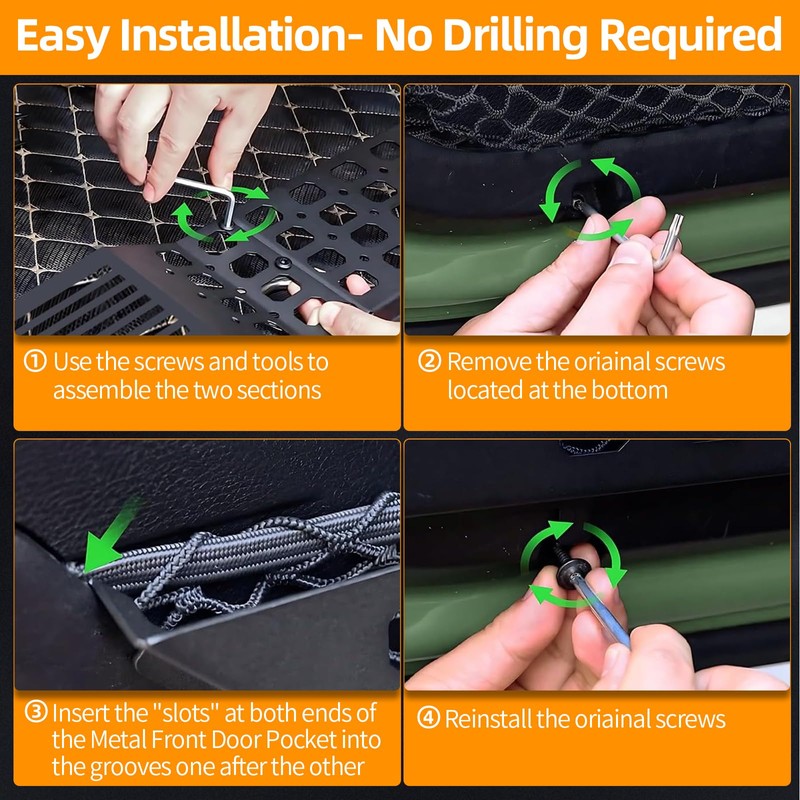 Easy Installation- No Drilling Required

① Use the screws and tools to assemble the two sections

② Remove the oriainal screws located at the bottom

③ Insert the "slots" at both ends of the Metal Front Door Pocket into the grooves one after the other

④ Reinstall the oriainal screws