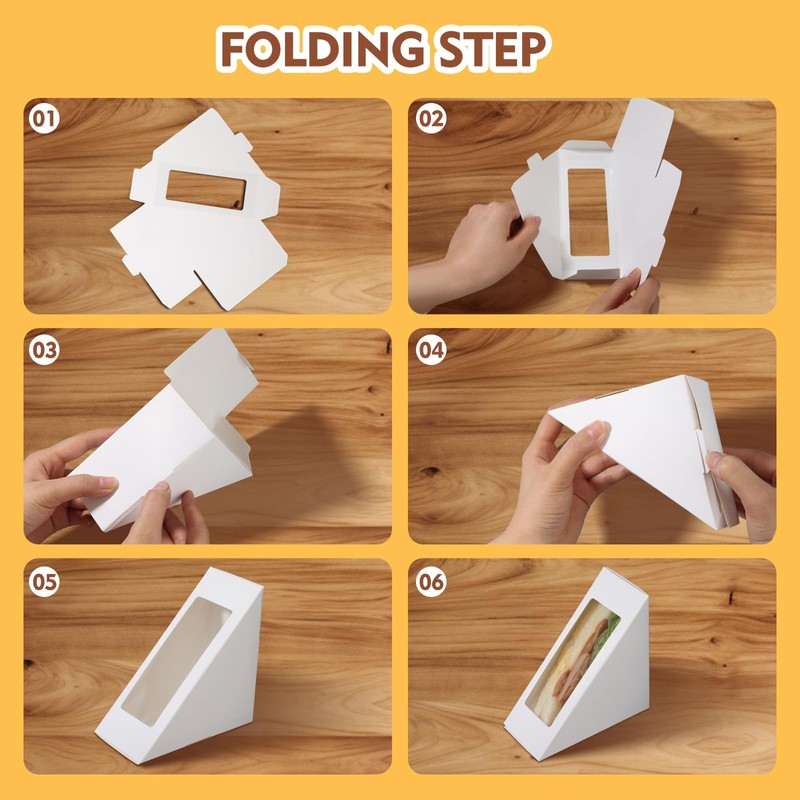 FOLDING STEP

01

02

03

04

05

06