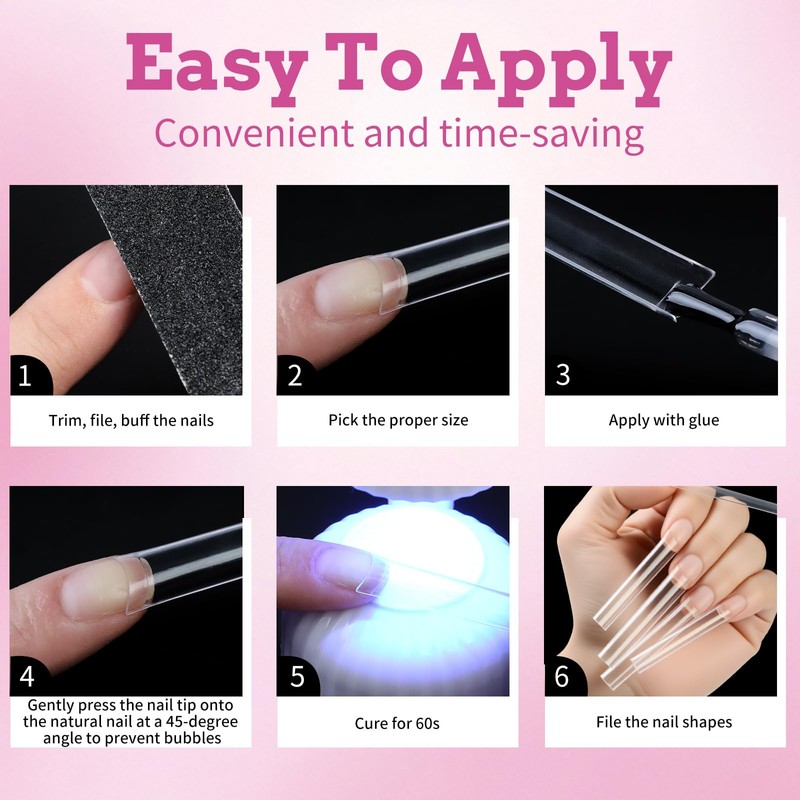 Easy To Apply
Convenient and time-saving

1
Trim, file, buff the nails

2
Pick the proper size

3
Apply with glue

4
Gently press the nail tip onto the natural nail at a 45-degree angle to prevent bubbles

5
Cure for 60s

6
File the nail shapes