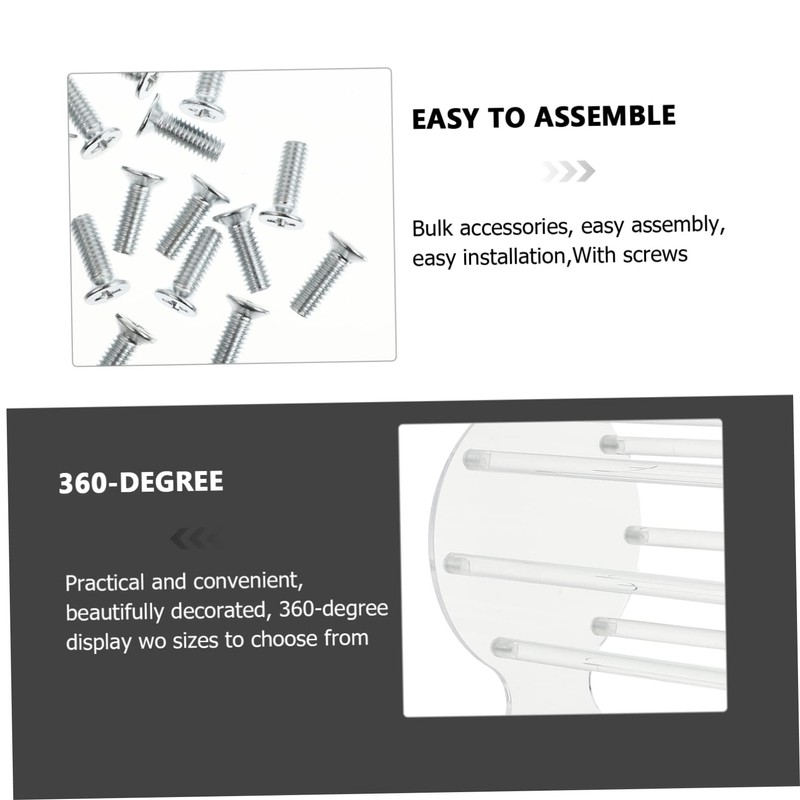 EASY TO ASSEMBLE

Bulk accessories, easy assembly, easy installation,With screws

360-DEGREE

Practical and convenient, beautifully decorated, 360-degree display wo sizes to choose from