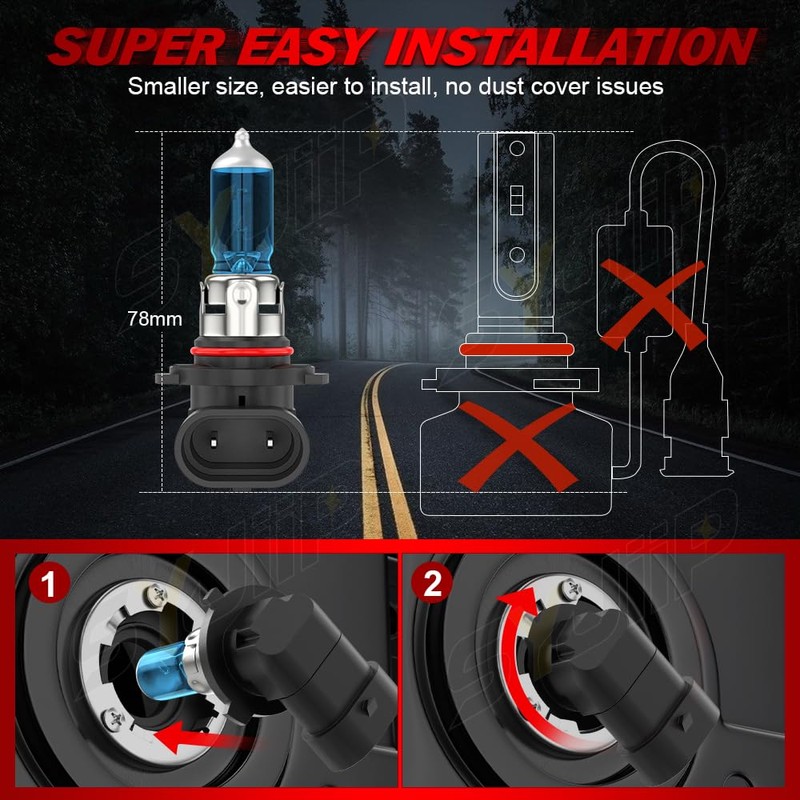 SUPER EASY INSTALLATION
Smaller size, easier to install, no dust cover issues

78mm

1

2