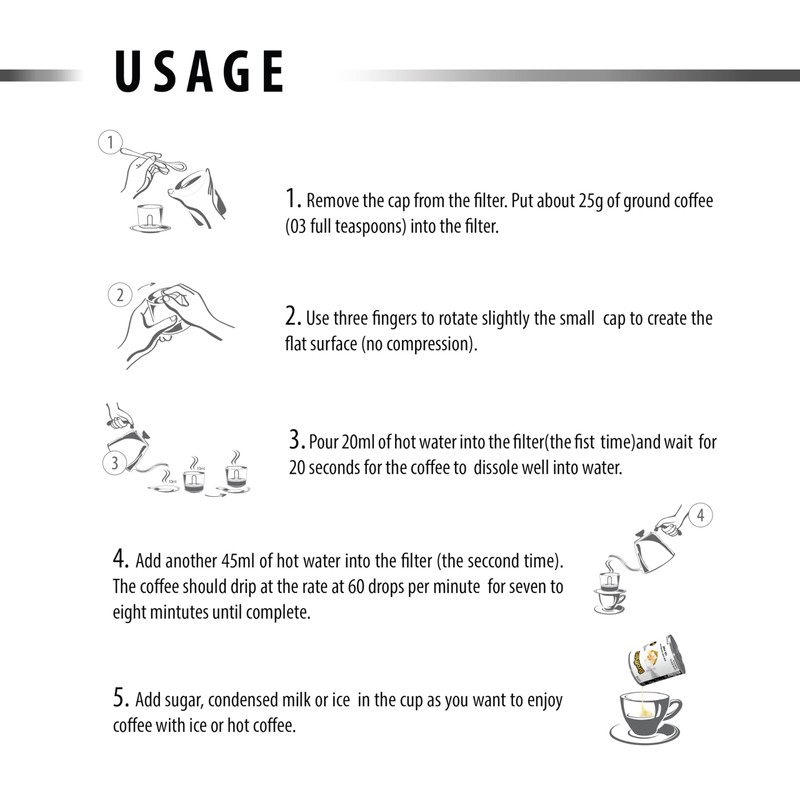 USAGE

1

1. Remove the cap from the filter. Put about 25g of ground coffee (03 full teaspoons) into the filter.

2

2. Use three fingers to rotate slightly the small cap to create the flat surface (no compression).

3

3. Pour 20ml of hot water into the filter(the fist time)and wait for 20 seconds for the coffee to dissole well into water.

4

4. Add another 45ml of hot water into the filter (the seccond time). The coffee should drip at the rate at 60 drops per minute for seven to eight mintutes until complete.

5. Add sugar, condensed milk or ice in the cup as you want to enjoy coffee with ice or hot coffee.