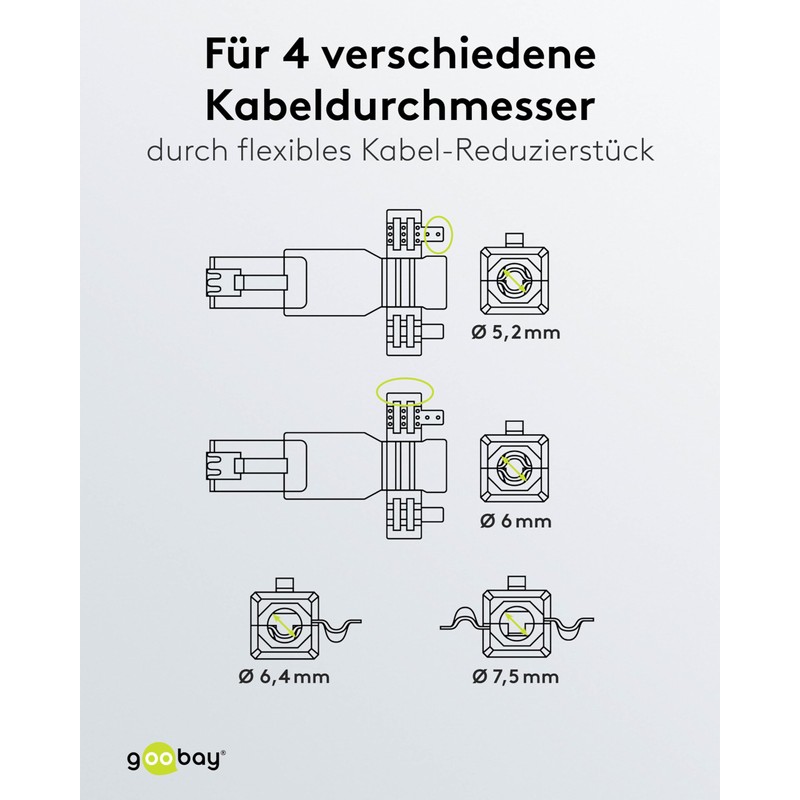 Für 4 verschiedene Kabeldurchmesser

durch flexibles Kabel-Reduzierstück

Ø 5,2 mm

Ø 6 mm

Ø 6,4 mm

Ø 7,5 mm

goobay®