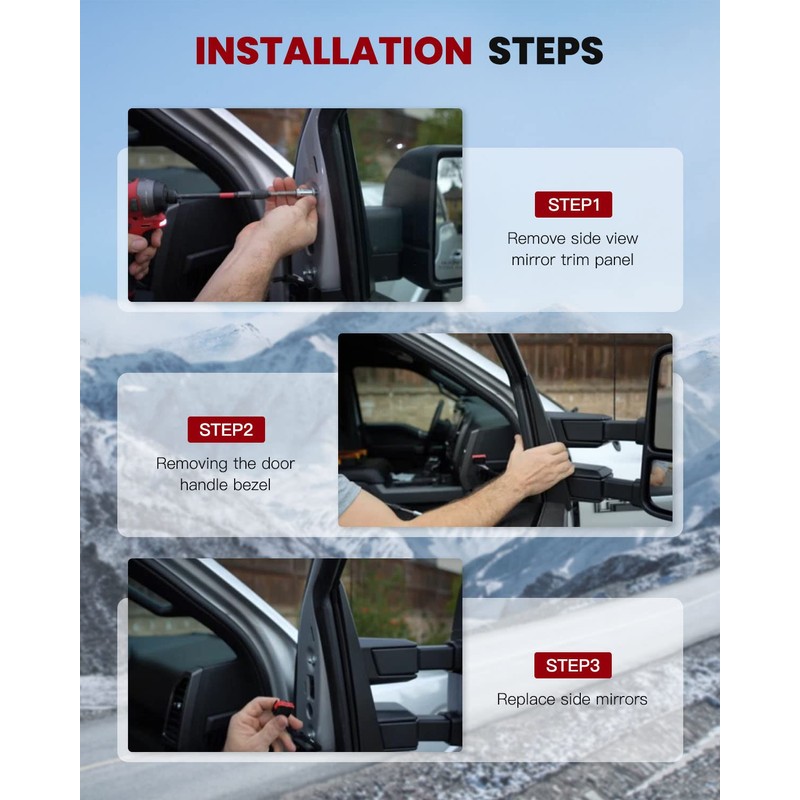 INSTALLATION STEPS

STEP1

Remove side view mirror trim panel

STEP2

Removing the door handle bezel

STEP3

Replace side mirrors