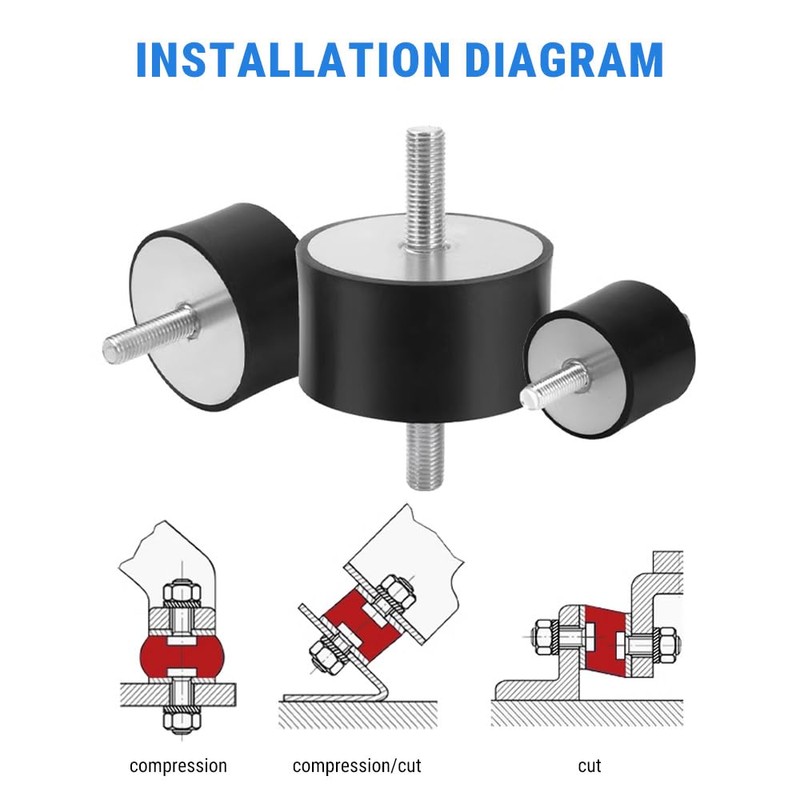 INSTALLATION DIAGRAM

compression

compression/cut

cut