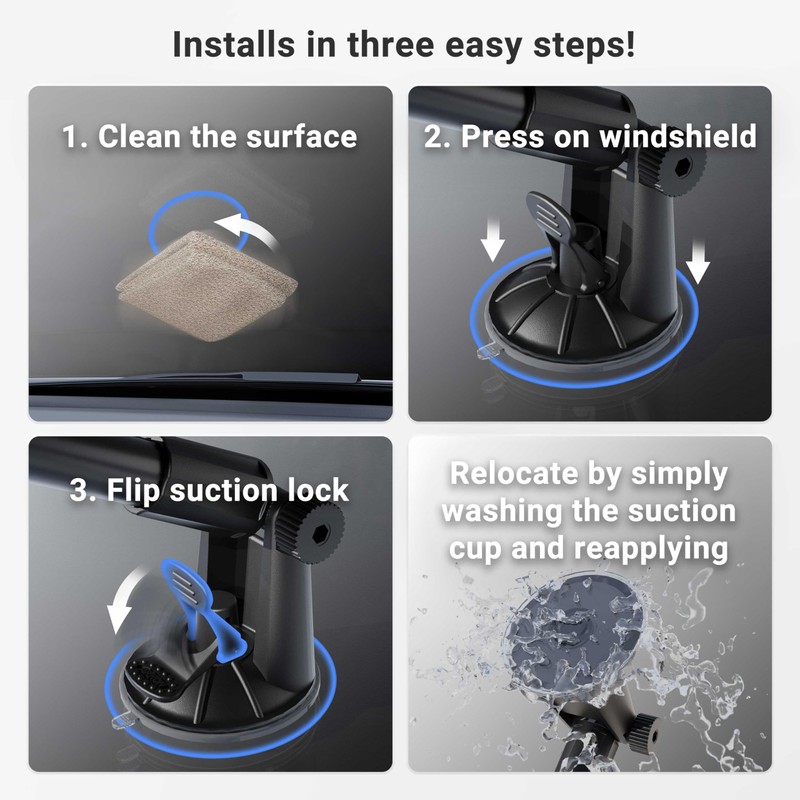 Installs in three easy steps!

1. Clean the surface

2. Press on windshield

3. Flip suction lock

Relocate by simply washing the suction cup and reapplying