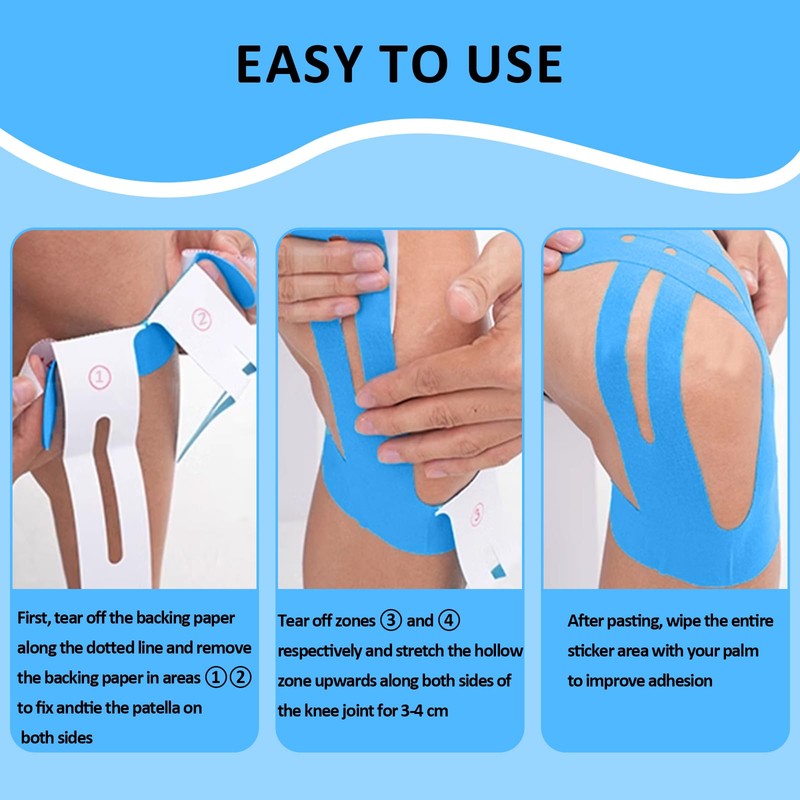 EASY TO USE

①

②

③

First, tear off the backing paper along the dotted line and remove the backing paper in areas ①② to fix andtie the patella on both sides

Tear off zones ③ and ④ respectively and stretch the hollow zone upwards along both sides of the knee joint for 3-4 cm

After pasting, wipe the entire sticker area with your palm to improve adhesion