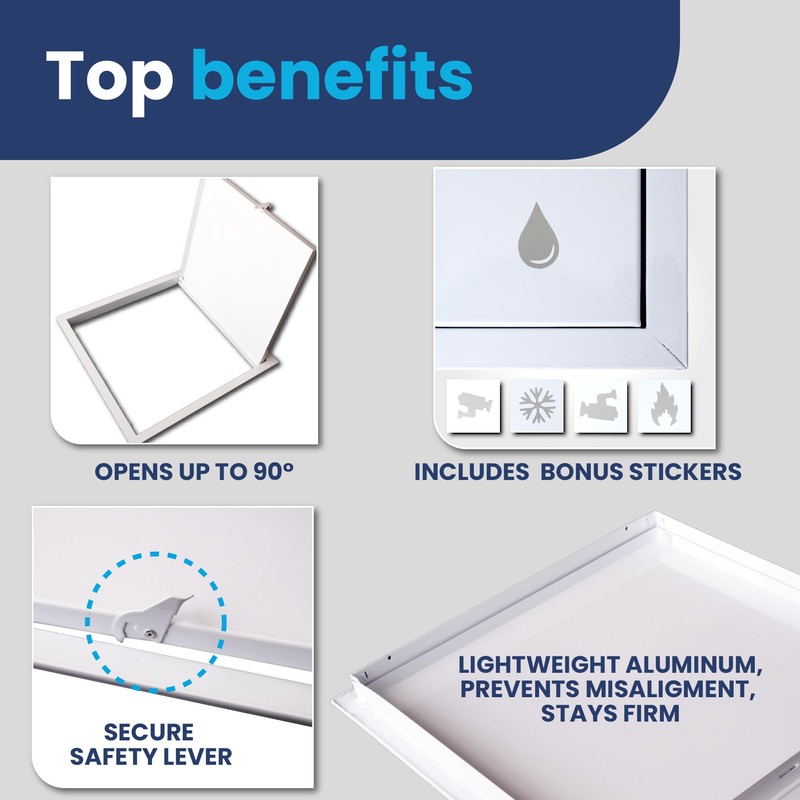 Top benefits

OPENS UP TO 90º

INCLUDES BONUS STICKERS

SECURE SAFETY LEVER

LIGHTWEIGHT ALUMINUM, PREVENTS MISALIGMENT, STAYS FIRM