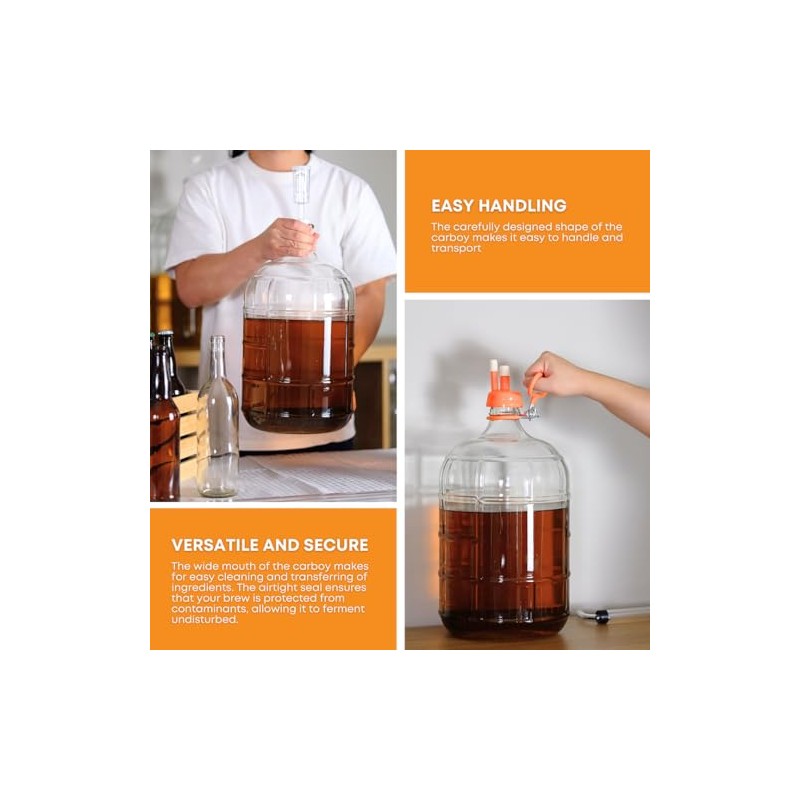 EASY HANDLING
The carefully designed shape of the carboy makes it easy to handle and transport

VERSATILE AND SECURE
The wide mouth of the carboy makes for easy cleaning and transferring of ingredients. The airtight seal ensures that your brew is protected from contaminants, allowing it to ferment undisturbed.