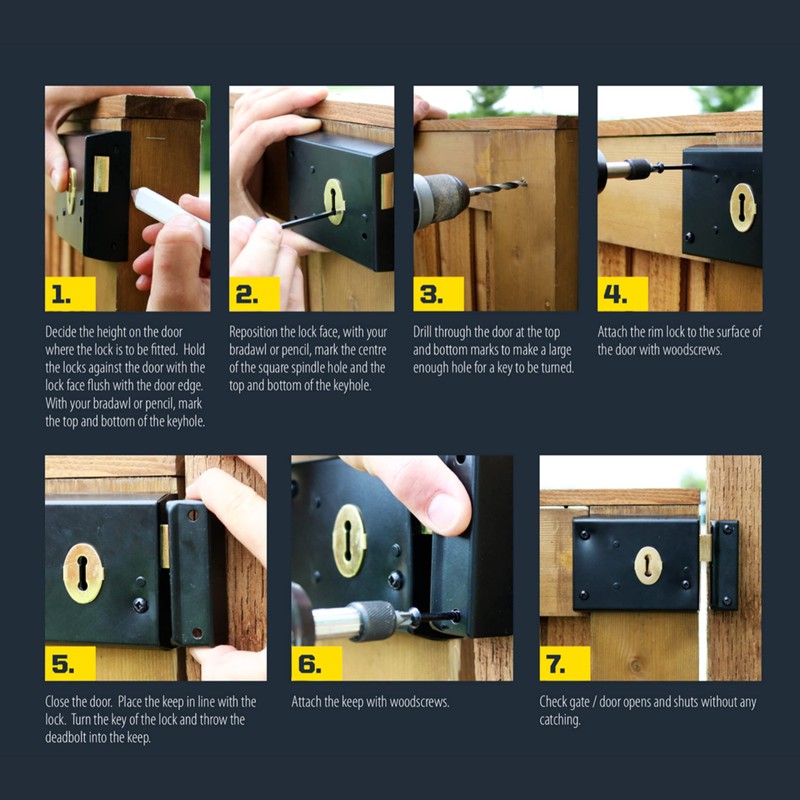 1.

Decide the height on the door where the lock is to be fitted. Hold the locks against the door with the lock face flush with the door edge. With your bradawl or pencil, mark the top and bottom of the keyhole.

2.

Reposition the lock face, with your bradawl or pencil, mark the centre of the square spindle hole and the top and bottom of the keyhole.

3.

Drill through the door at the top and bottom marks to make a large enough hole for a key to be turned.

4.

Attach the rim lock to the surface of the door with woodscrews.

5.

Close the door. Place the keep in line with the lock. Turn the key of the lock and throw the deadbolt into the keep.

6.

Attach the keep with woodscrews.

7.

Check gate / door opens and shuts without any catching.