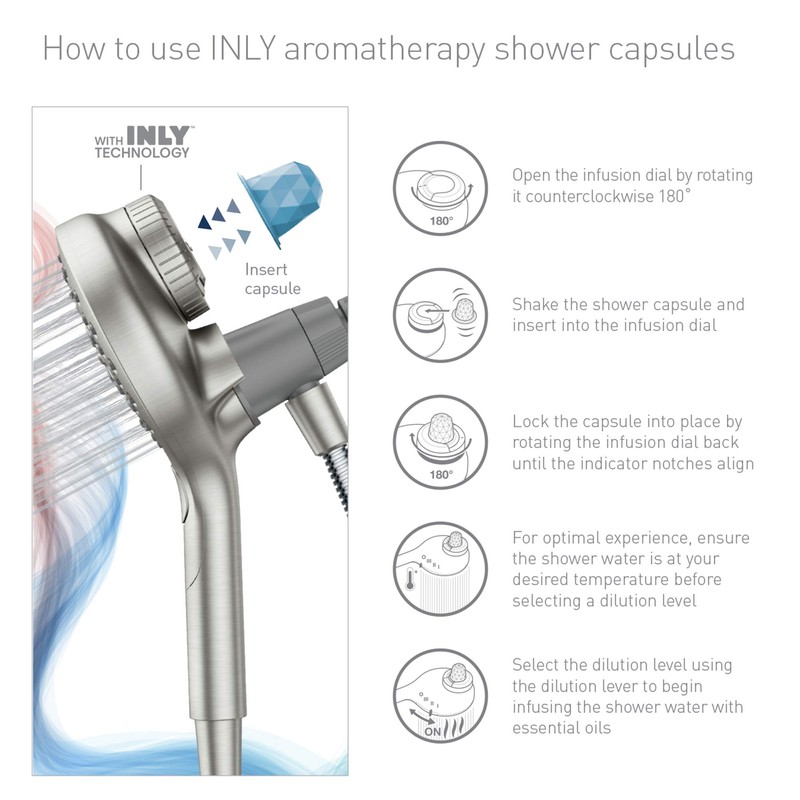 How to use INLY aromatherapy shower capsules

WITH INLY™ TECHNOLOGY

Insert capsule

180°

Open the infusion dial by rotating it counterclockwise 180°

Shake the shower capsule and insert into the infusion dial

180°

Lock the capsule into place by rotating the infusion dial back until the indicator notches align

For optimal experience, ensure the shower water is at your desired temperature before selecting a dilution level

ON

Select the dilution level using the dilution lever to begin infusing the shower water with essential oils