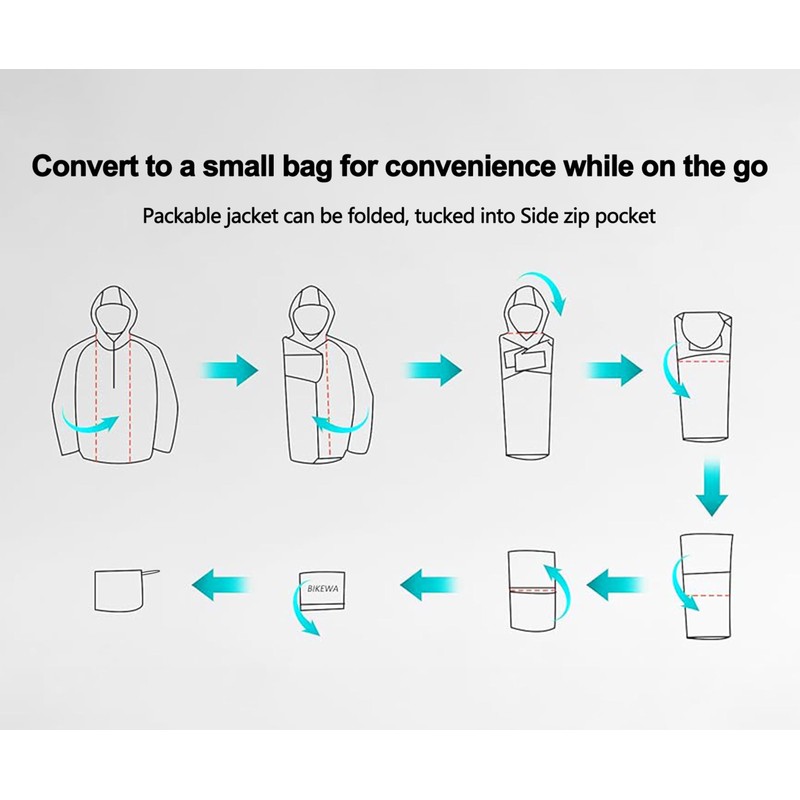 Convert to a small bag for convenience while on the go

Packable jacket can be folded, tucked into Side zip pocket

BIKEWA