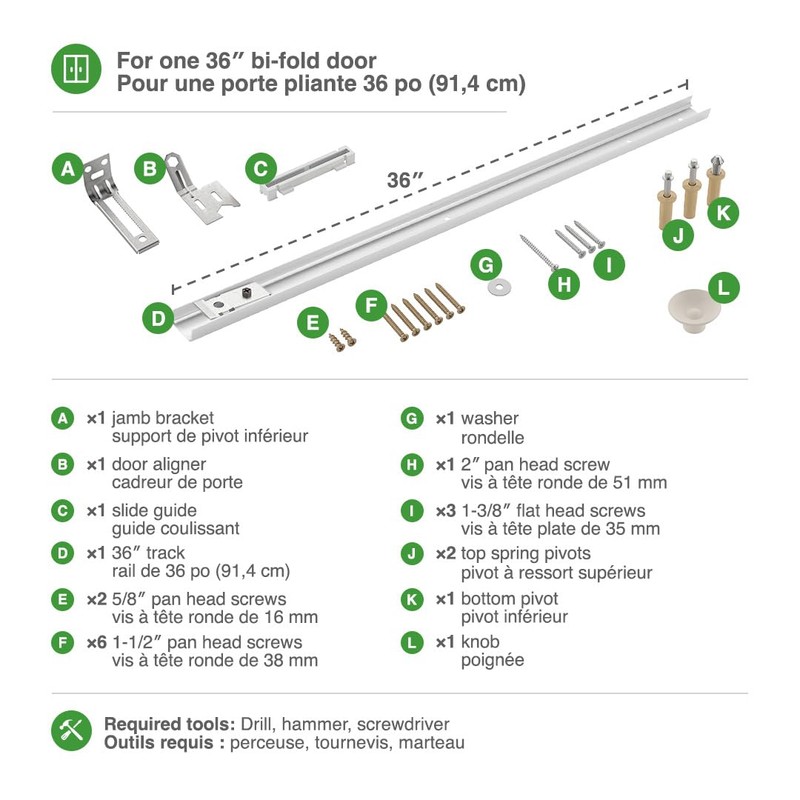 For one 36″ bi-fold door
Pour une porte pliante 36 po (91,4 cm)

A B C

36″

D E F G H I J K L

A ×1 jamb bracket
support de pivot inférieur

B ×1 door aligner
cadreur de porte

C ×1 slide guide
guide coulissant

D ×1 36″ track
rail de 36 po (91,4 cm)

E ×2 5/8″ pan head screws
vis à tête ronde de 16 mm

F ×6 1-1/2″ pan head screws
vis à tête ronde de 38 mm

G ×1 washer
rondelle

H ×1 2″ pan head screw
vis à tête ronde de 51 mm

I ×3 1-3/8″ flat head screws
vis à tête plate de 35 mm

J ×2 top spring pivots
pivot à ressort supérieur

K ×1 bottom pivot
pivot inférieur

L ×1 knob
poignée

Required tools: Drill, hammer, screwdriver
Outils requis : perceuse, tournevis, marteau