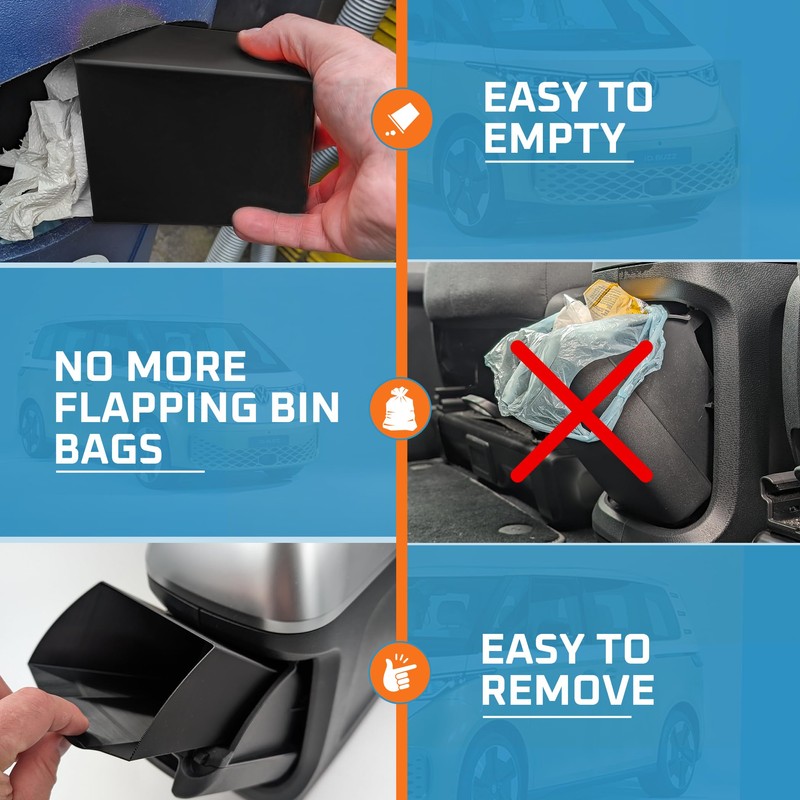 EASY TO EMPTY

NO MORE FLAPPING BIN BAGS

EASY TO REMOVE