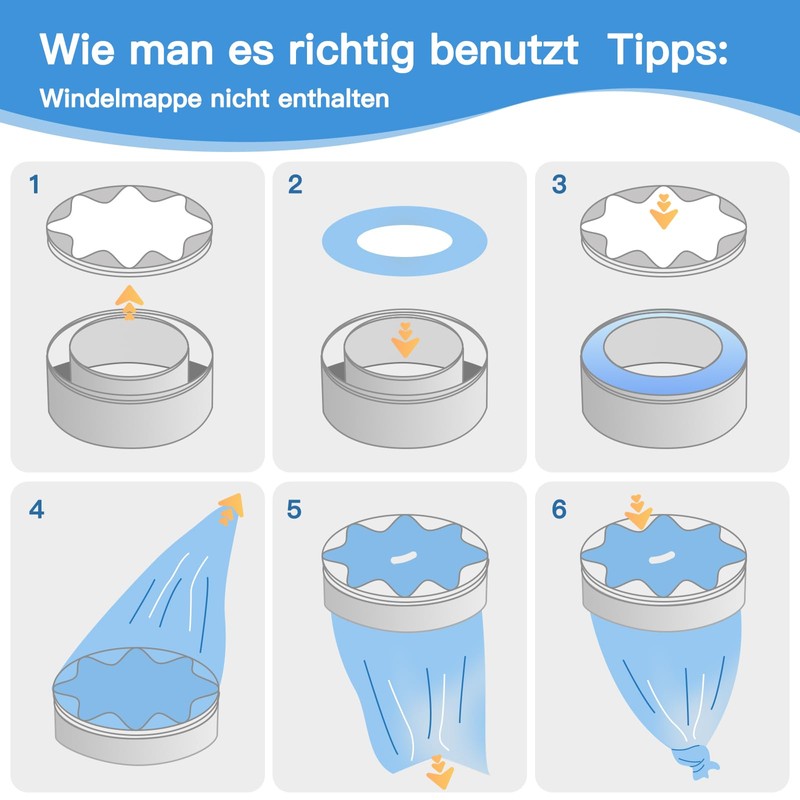 Wie man es richtig benutzt Tipps:
Windelmappe nicht enthalten

1

2

3

4

5

6