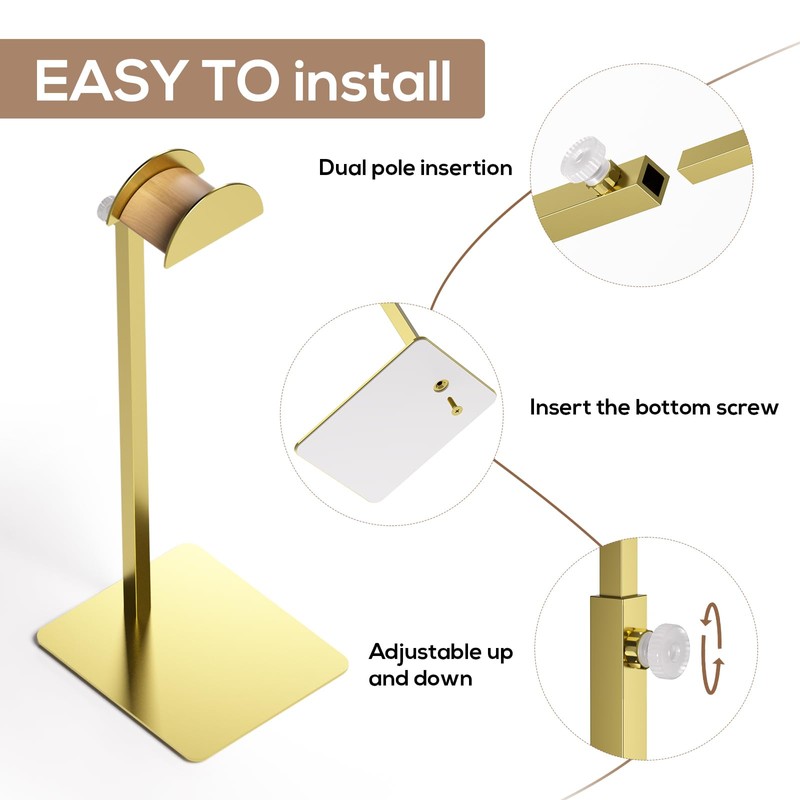 EASY TO install

Dual pole insertion

Insert the bottom screw

Adjustable up and down