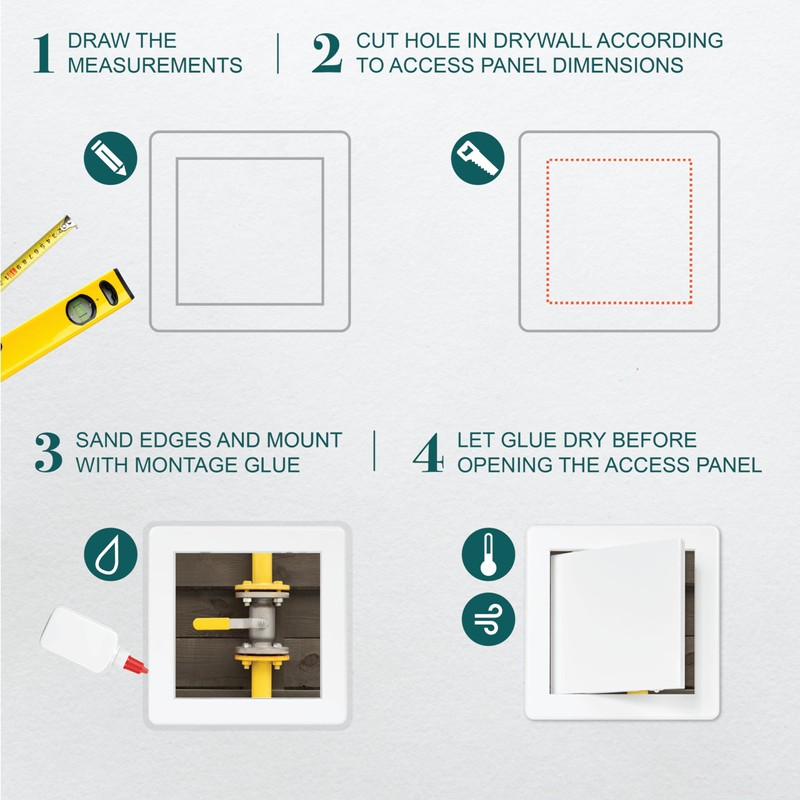 1 DRAW THE MEASUREMENTS

2 CUT HOLE IN DRYWALL ACCORDING TO ACCESS PANEL DIMENSIONS

3 SAND EDGES AND MOUNT WITH MONTAGE GLUE

4 LET GLUE DRY BEFORE OPENING THE ACCESS PANEL