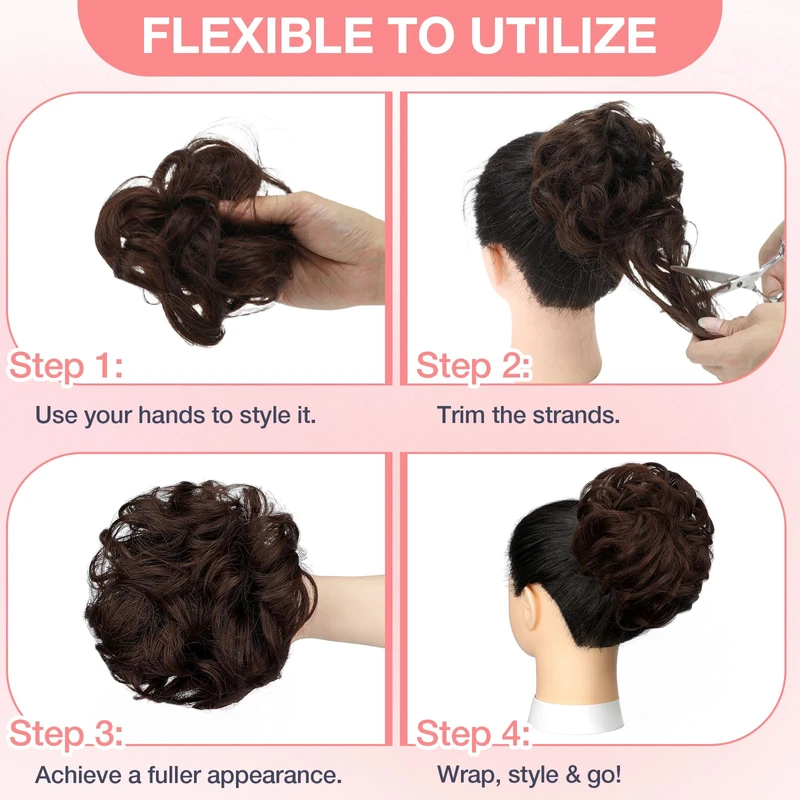 FLEXIBLE TO UTILIZE

Step 1:
Use your hands to style it.

Step 2:
Trim the strands.

Step 3:
Achieve a fuller appearance.

Step 4:
Wrap, style & go!