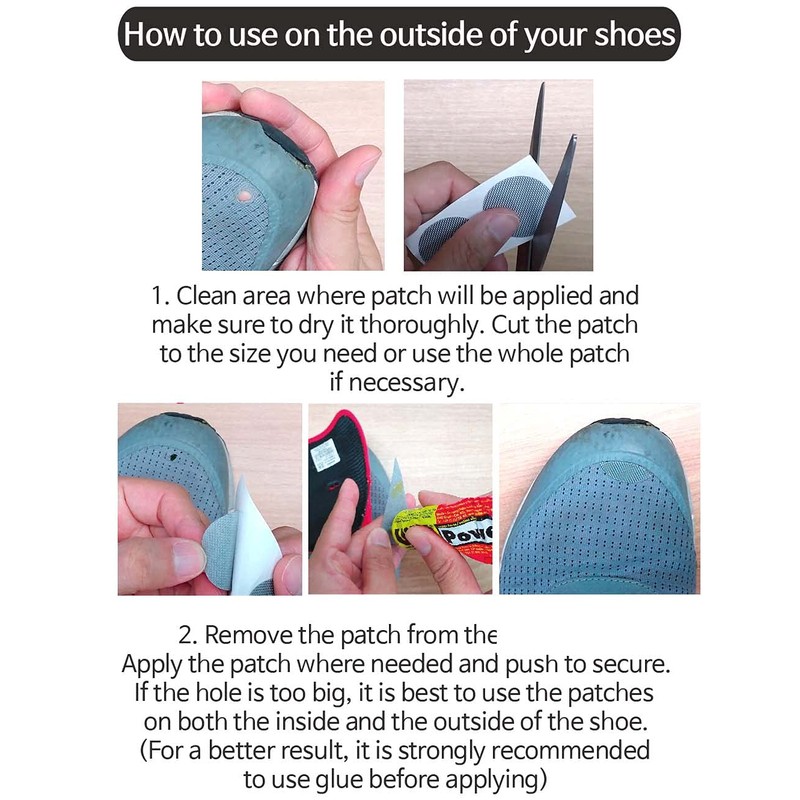 How to use on the outside of your shoes

1. Clean area where patch will be applied and make sure to dry it thoroughly. Cut the patch to the size you need or use the whole patch if necessary.

Powe

2. Remove the patch from the
Apply the patch where needed and push to secure. If the hole is too big, it is best to use the patches on both the inside and the outside of the shoe. (For a better result, it is strongly recommended to use glue before applying)