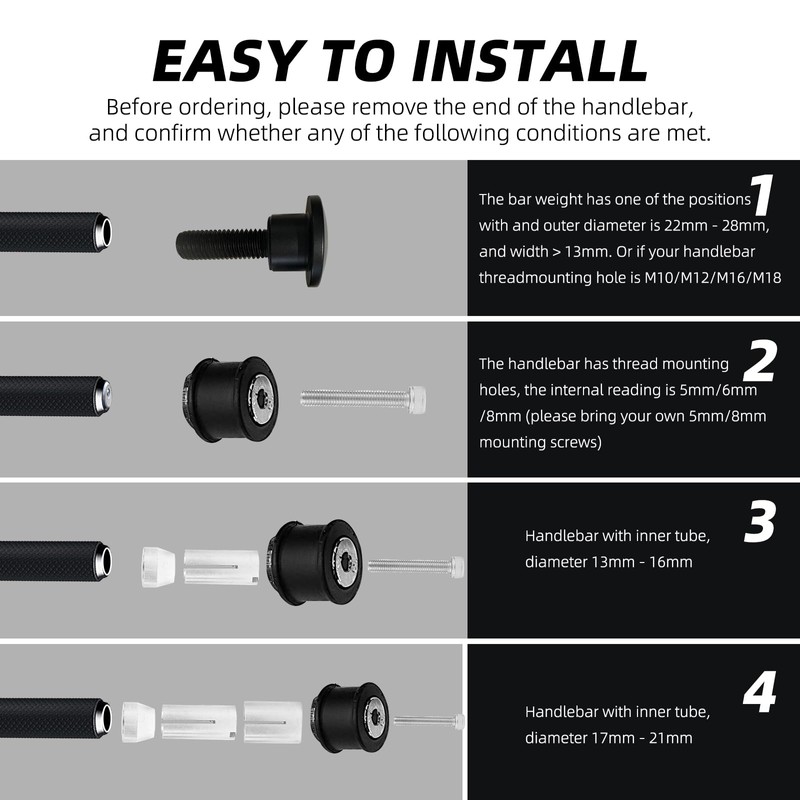 EASY TO INSTALL

Before ordering, please remove the end of the handlebar, and confirm whether any of the following conditions are met.

1

The bar weight has one of the positions with and outer diameter is 22mm - 28mm, and width > 13mm. Or if your handlebar threadmounting hole is M10/M12/M16/M18

2

The handlebar has thread mounting holes, the internal reading is 5mm/6mm /8mm (please bring your own 5mm/8mm mounting screws)

3

Handlebar with inner tube, diameter 13mm - 16mm

4

Handlebar with inner tube, diameter 17mm - 21mm