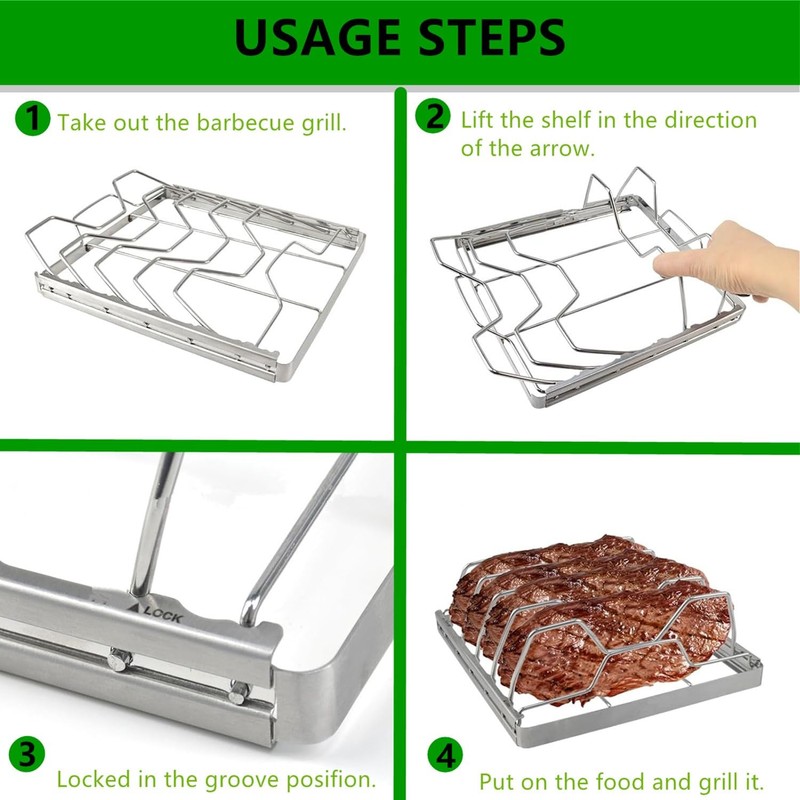 USAGE STEPS

1 Take out the barbecue grill.

2 Lift the shelf in the direction of the arrow.

LOCK

3 Locked in the groove posifion.

4 Put on the food and grill it.