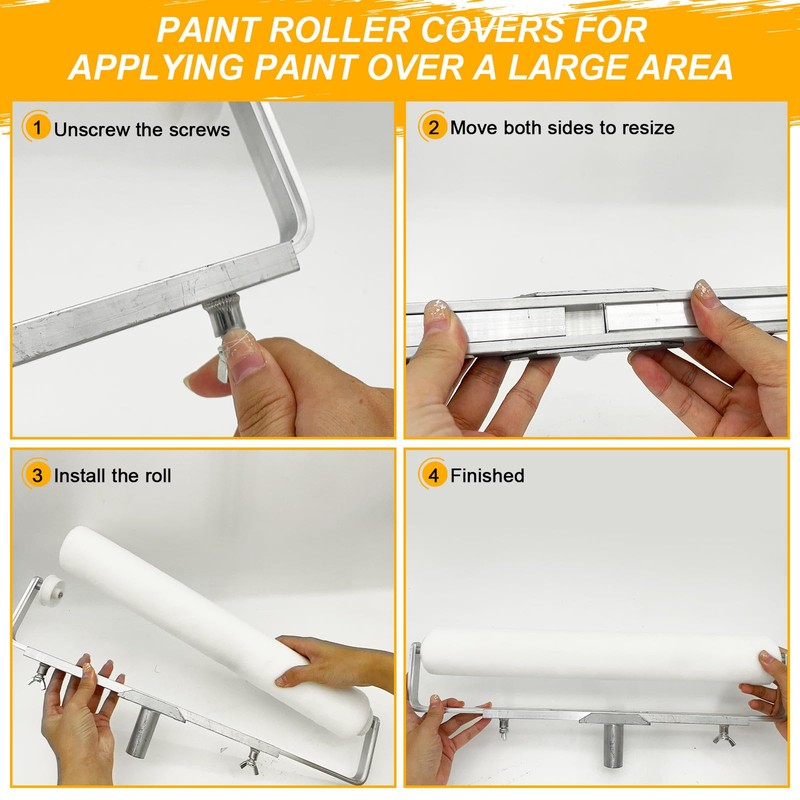 PAINT ROLLER COVERS FOR APPLYING PAINT OVER A LARGE AREA

1 Unscrew the screws

2 Move both sides to resize

3 Install the roll

4 Finished