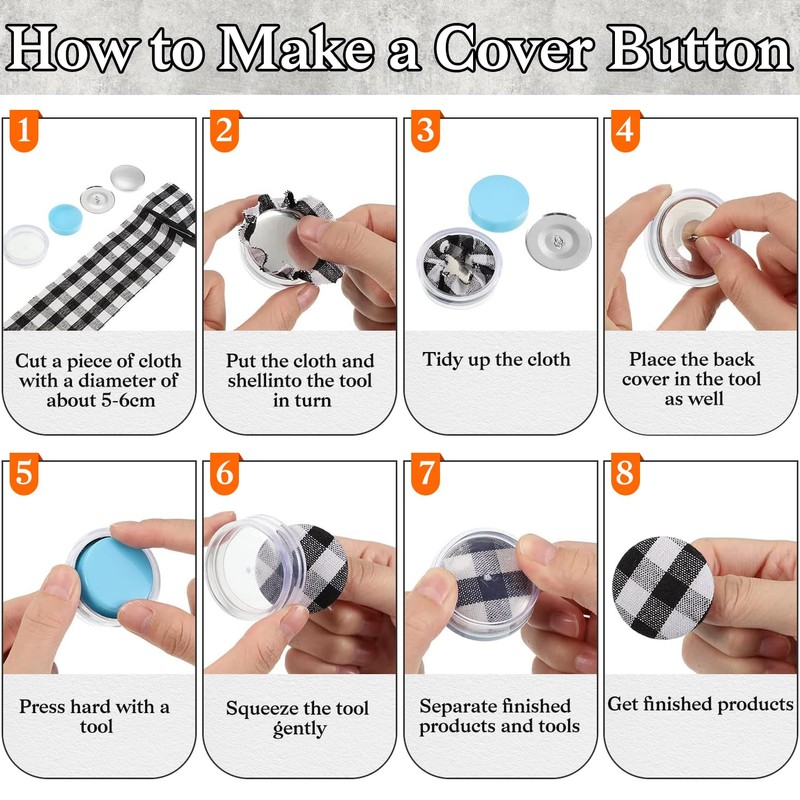 How to Make a Cover Button

1
Cut a piece of cloth with a diameter of about 5-6cm

2
Put the cloth and shellinto the tool in turn

3
Tidy up the cloth

4
Place the back cover in the tool as well

5
Press hard with a tool

6
Squeeze the tool gently

7
Separate finished products and tools

8
Get finished products