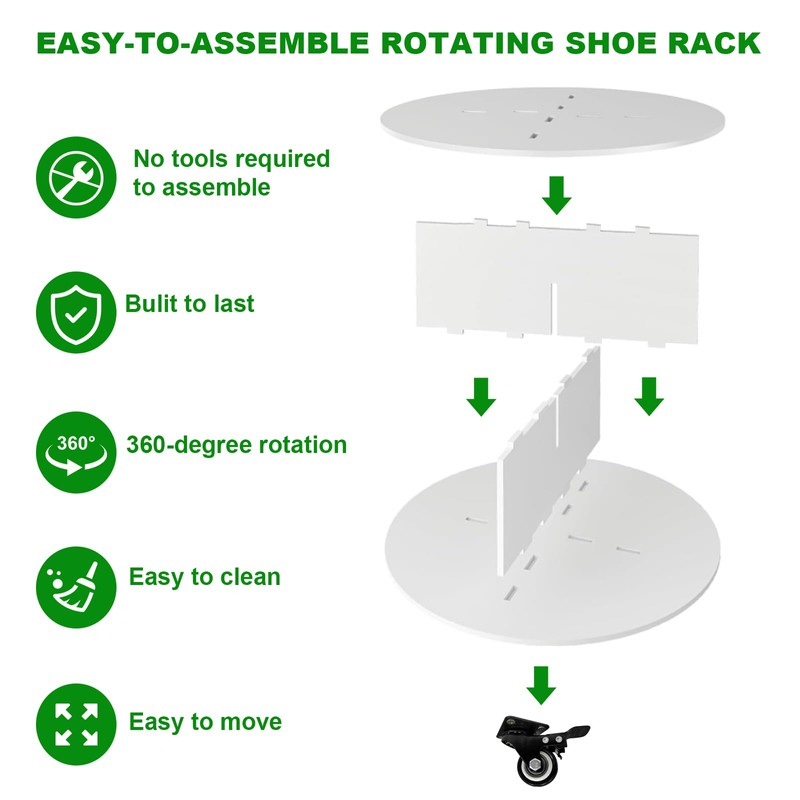 EASY-TO-ASSEMBLE ROTATING SHOE RACK

No tools required to assemble

Bulit to last

360°

360-degree rotation

Easy to clean

Easy to move