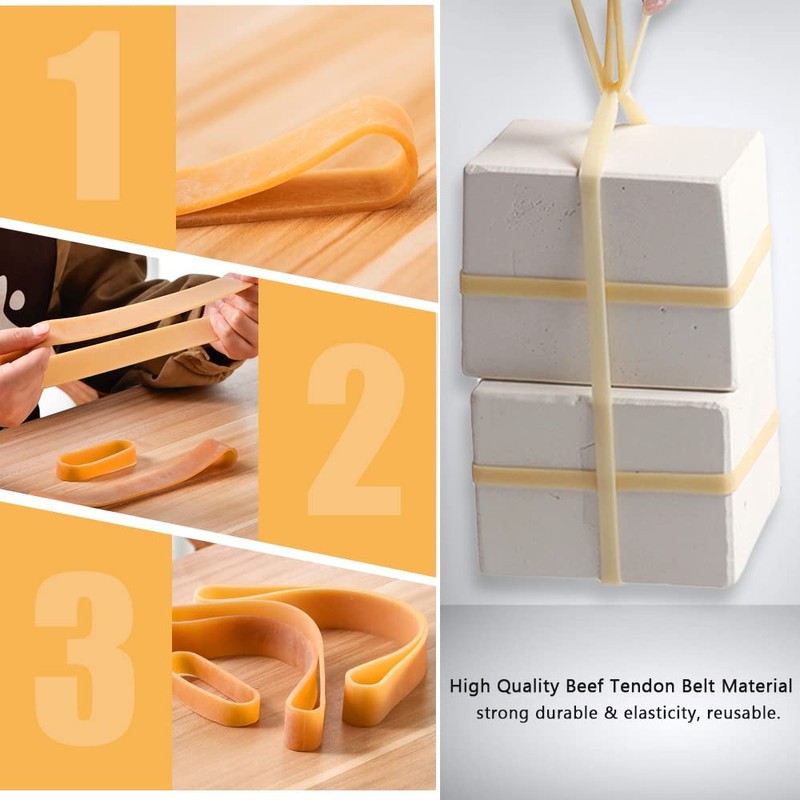 1

2

3

High Quality Beef Tendon Belt Material
strong durable & elasticity, reusable.