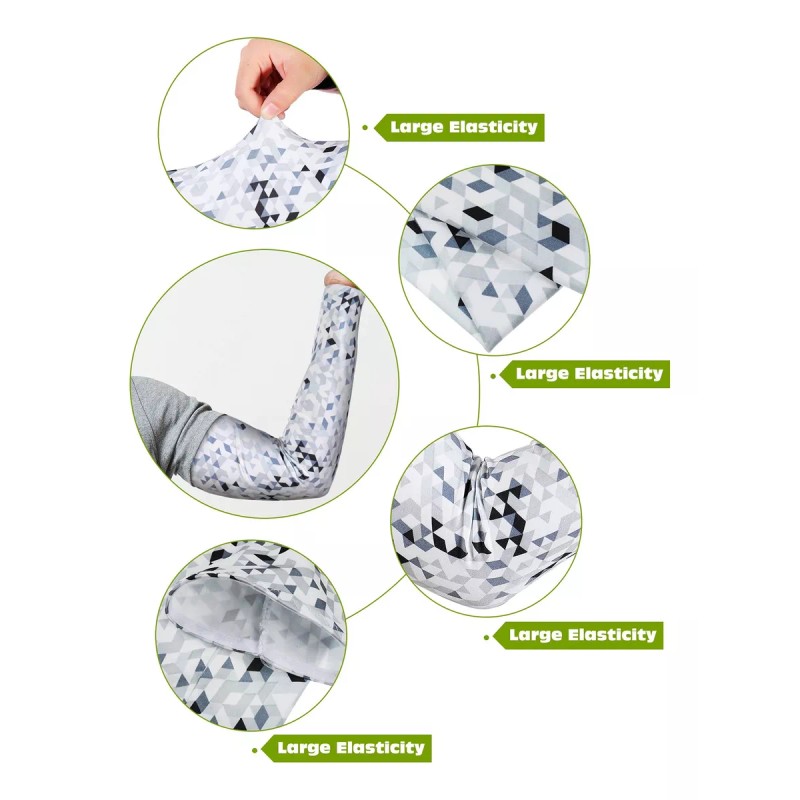 Large Elasticity

Large Elasticity

Large Elasticity

Large Elasticity