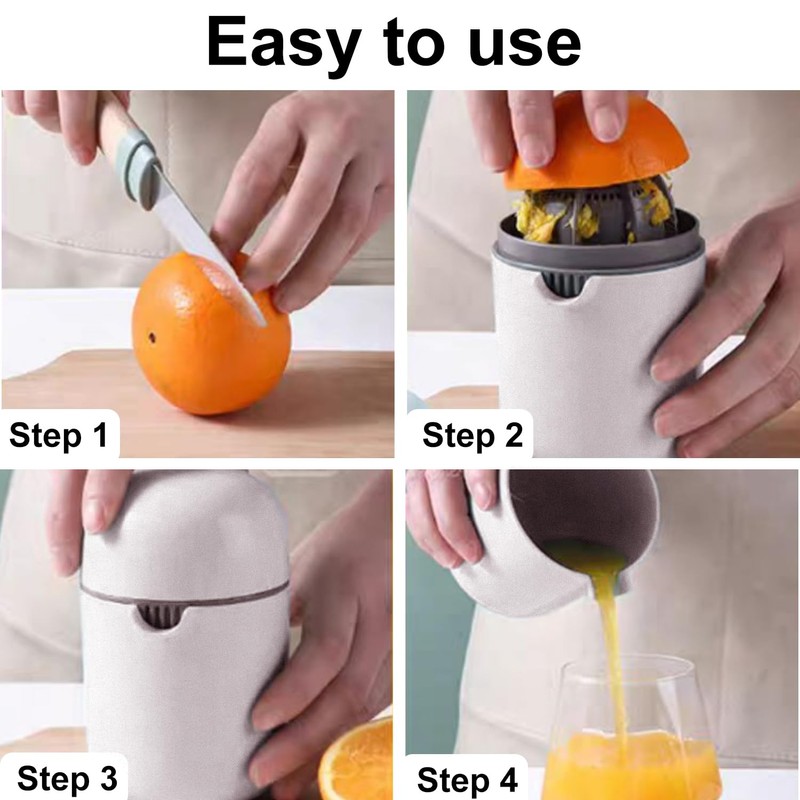 Easy to use

Step 1

Step 2

Step 3

Step 4