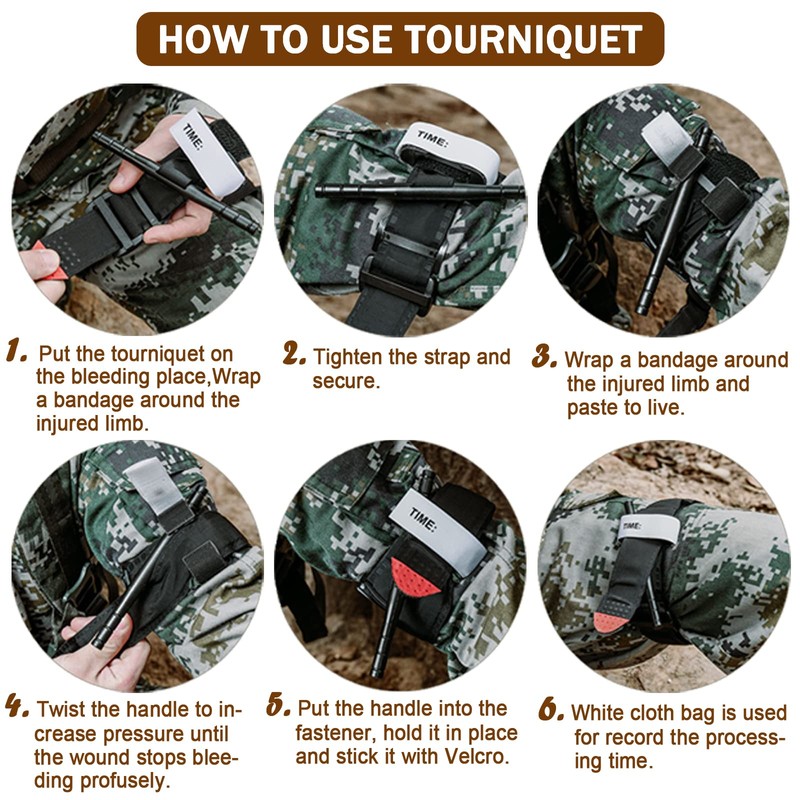 HOW TO USE TOURNIQUET

TIME:

TIME:

1. Put the tourniquet on the bleeding place,Wrap a bandage around the injured limb.

2. Tighten the strap and secure.

3. Wrap a bandage around the injured limb and paste to live.

TIME:

TIME:

4. Twist the handle to increase pressure until the wound stops bleeding profusely.

5. Put the handle into the fastener, hold it in place and stick it with Velcro.

6. White cloth bag is used for record the processing time.